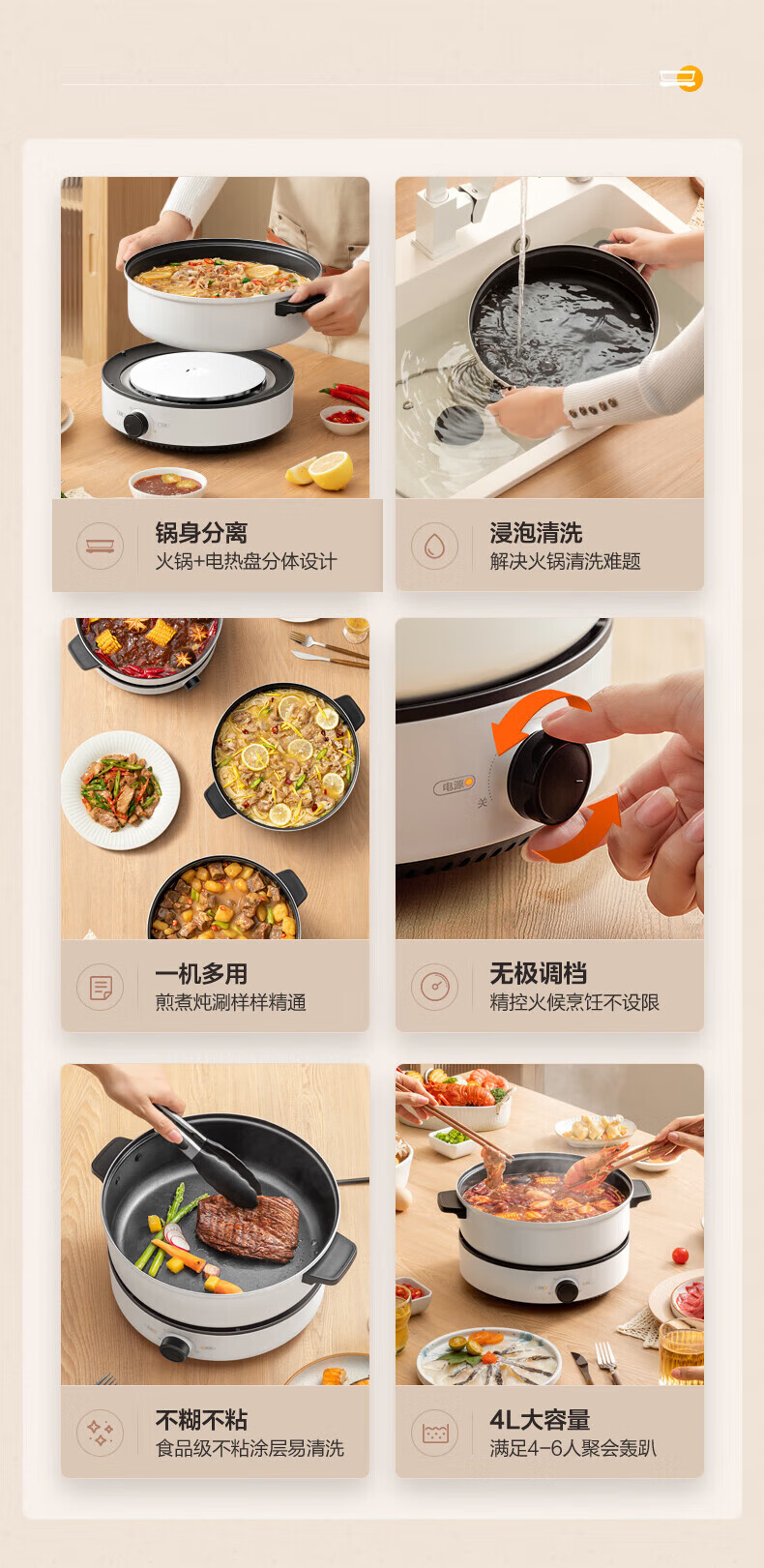 锅身分离
火锅+电热盘分体设计

浸泡清洗
解决火锅清洗难题

电源
关

一机多用
煎煮炖涮样样精通

无极调档
精控火候烹饪不设限

不糊不粘
食品级不粘涂层易清洗

4L大容量
满足4-6人聚会轰趴