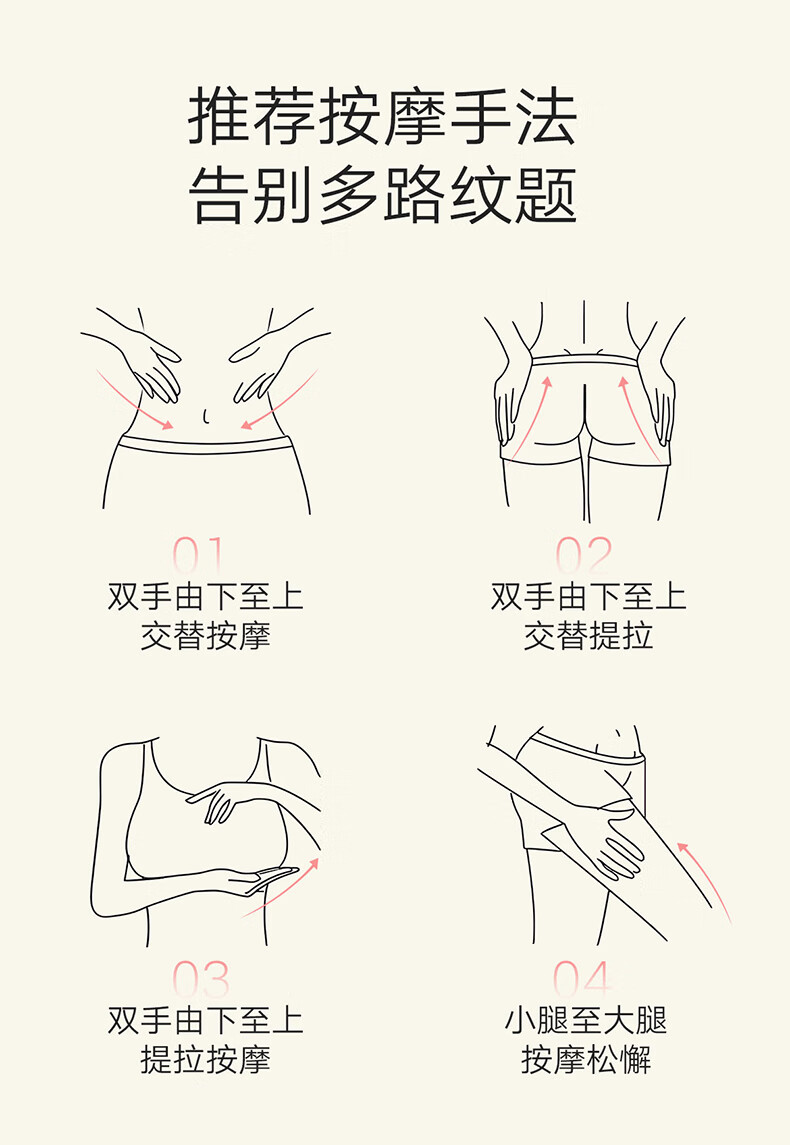 推荐按摩手法
告别多路纹题

01
双手由下至上
交替按摩

02
双手由下至上
交替提拉

03
双手由下至上
提拉按摩

04
小腿至大腿
按摩松懈