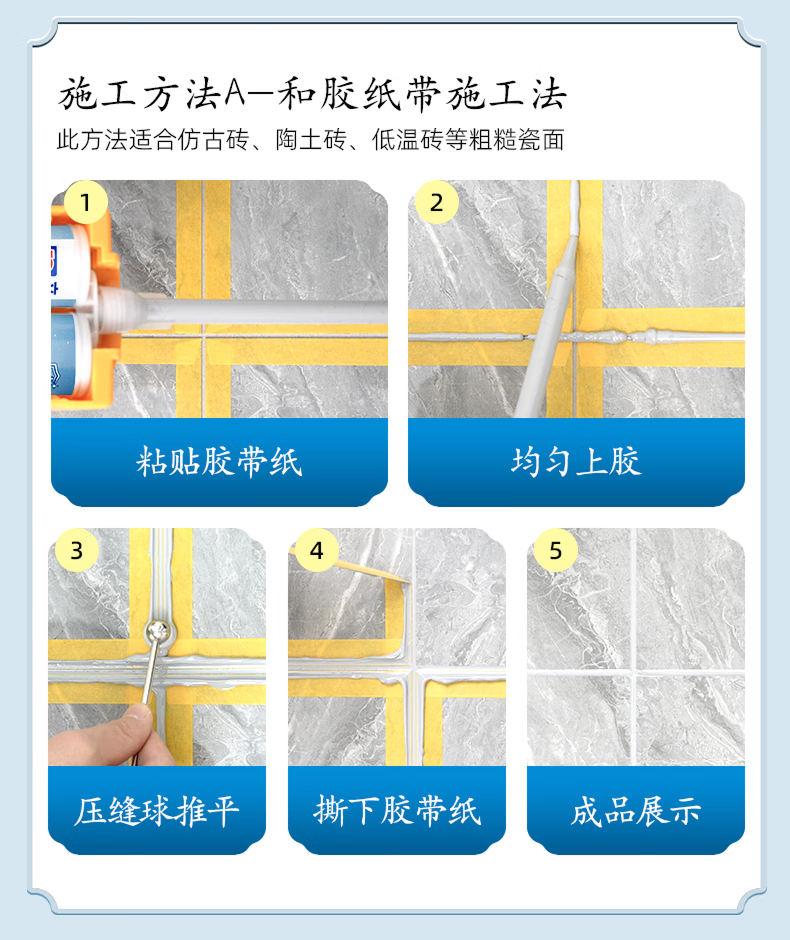 施工方法A—和胶纸带施工法

此方法适合仿古砖、陶土砖、低温砖等粗糙瓷面

1

粘贴胶带纸

2

均匀上胶

3

压缝球推平

4

撕下胶带纸

5

成品展示