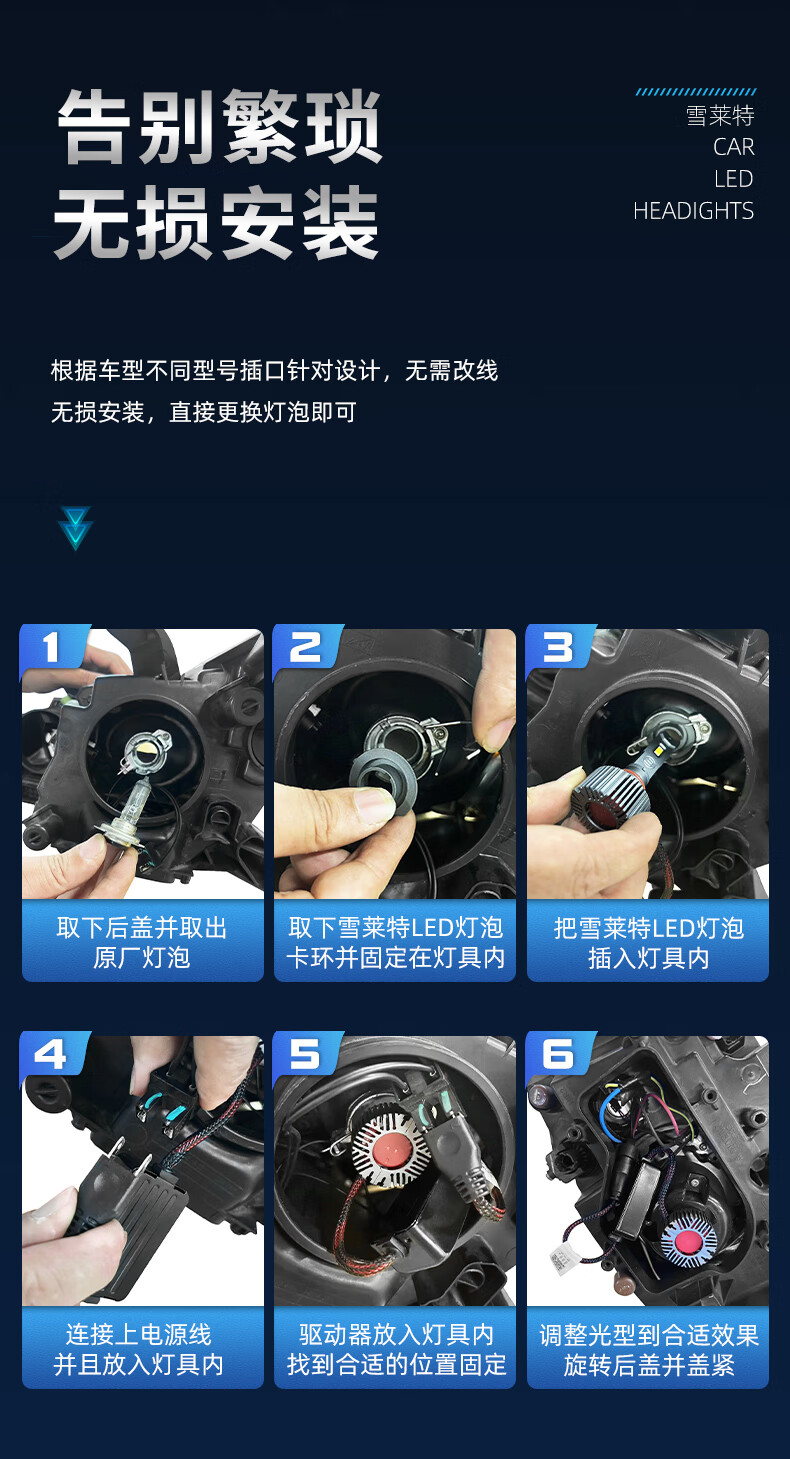 告别繁琐
无损安装

雪莱特
CAR
LED
HEADIGHTS

根据车型不同型号插口针对设计，无需改线
无损安装，直接更换灯泡即可

1
取下后盖并取出原厂灯泡

2
取下雪莱特LED灯泡卡环并固定在灯具内

3
把雪莱特LED灯泡插入灯具内

4
连接上电源线并且放入灯具内

5
驱动器放入灯具内找到合适的位置固定

6
调整光型到合适效果旋转后盖并盖紧