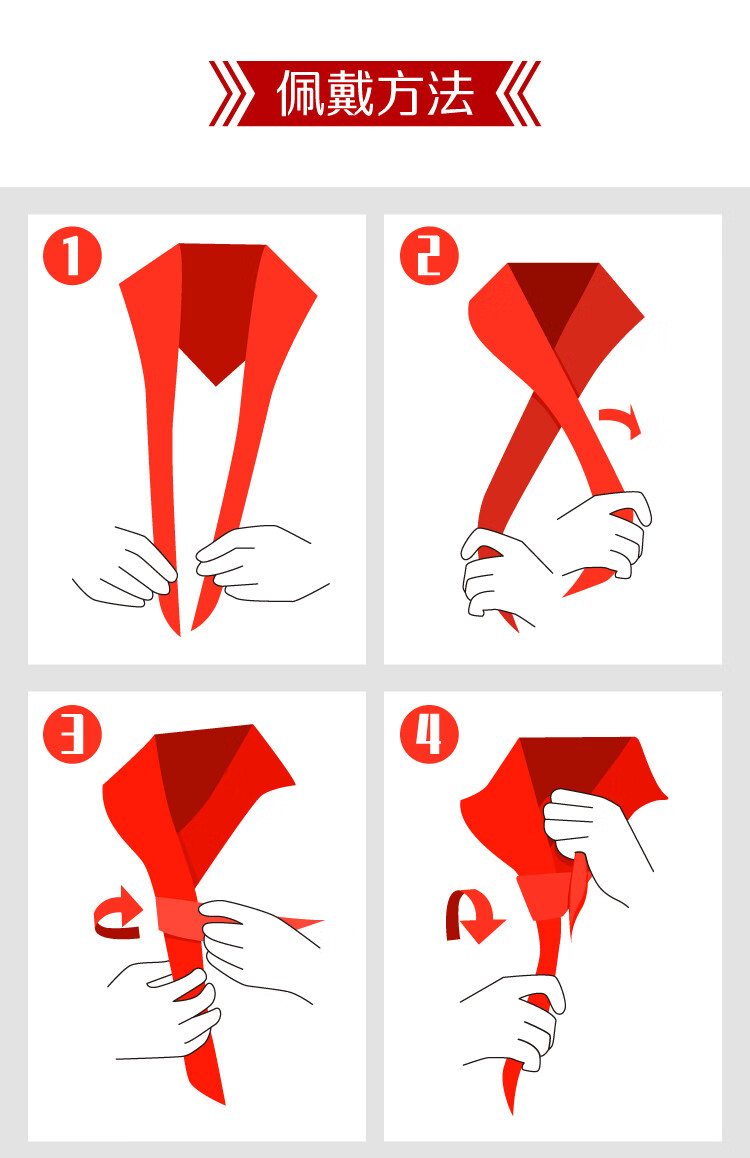 佩戴方法

1

2

3

4