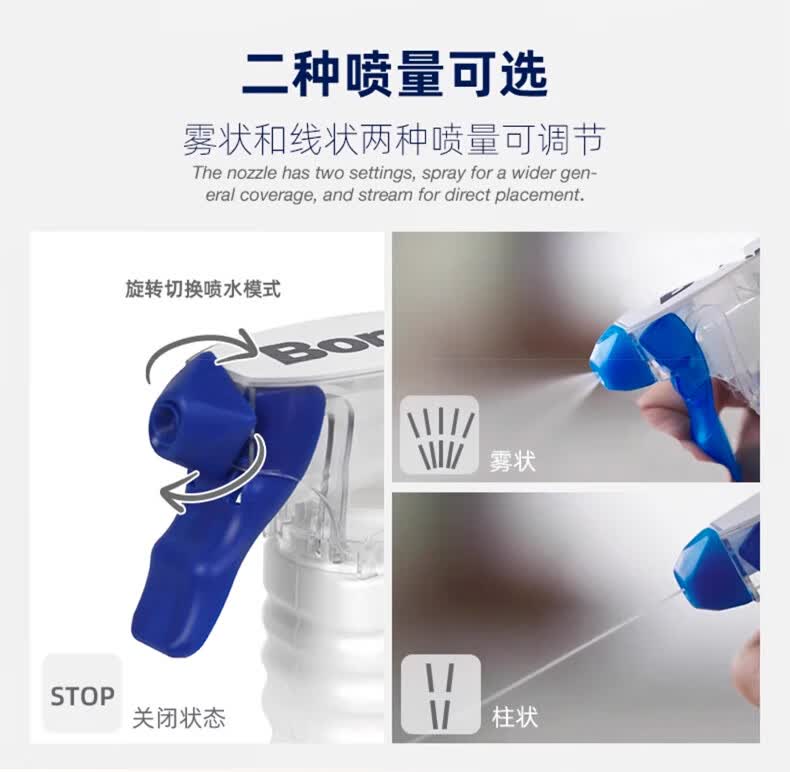 二种喷量可选

雾状和线状两种喷量可调节

The nozzle has two settings, spray for a wider general coverage, and stream for direct placement.

旋转切换喷水模式

Bon

STOP

关闭状态

雾状

柱状