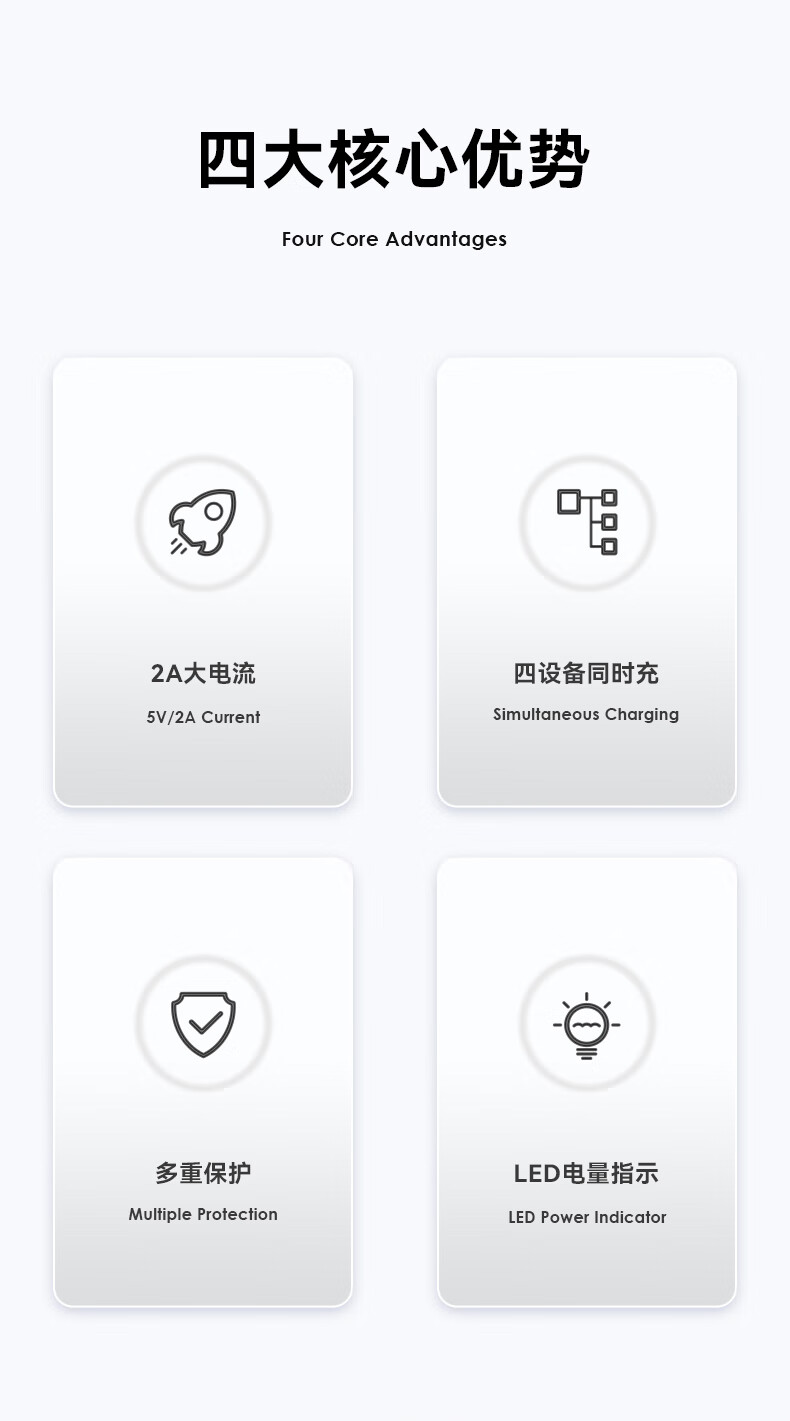 四大核心优势

Four Core Advantages

2A大电流

5V/2A Current

四设备同时充

Simultaneous Charging

多重保护

Multiple Protection

LED电量指示

LED Power Indicator