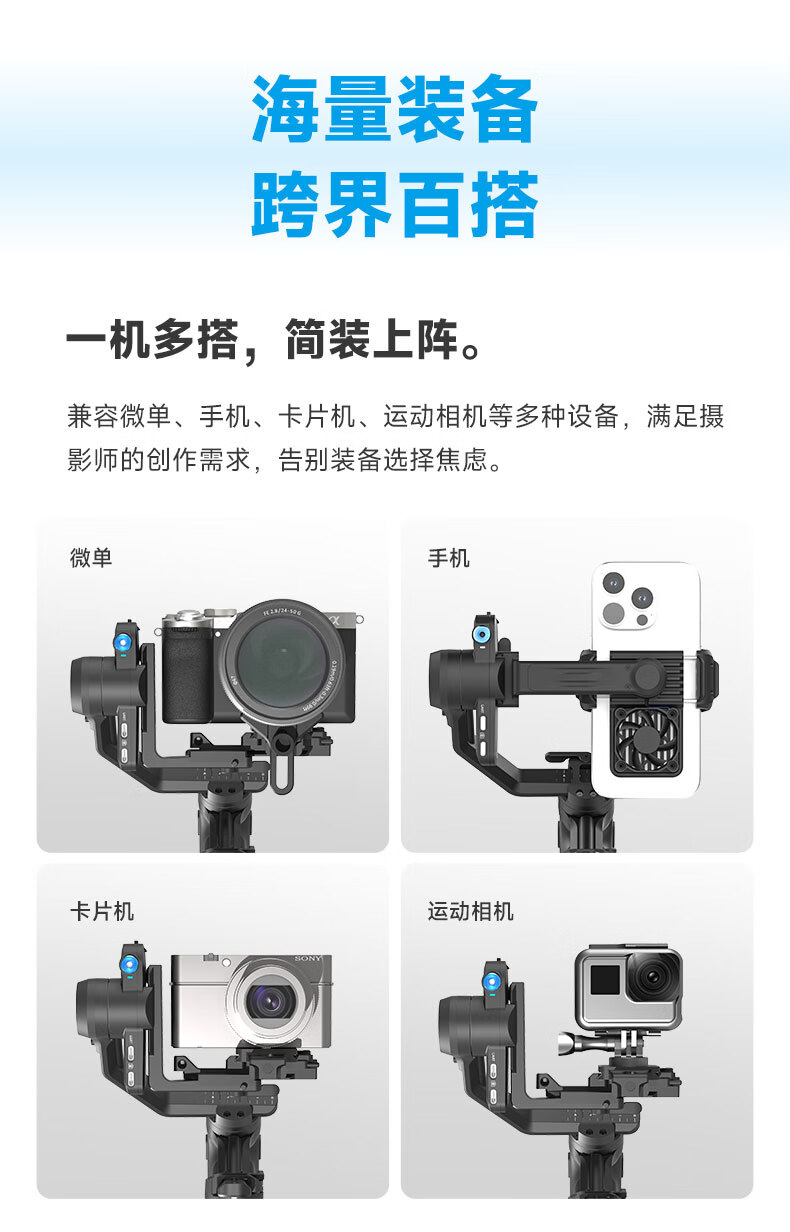 海量装备
跨界百搭

一机多搭，简装上阵。

兼容微单、手机、卡片机、运动相机等多种设备，满足摄影师的创作需求，告别装备选择焦虑。

微单

手机

卡片机

SONY

运动相机