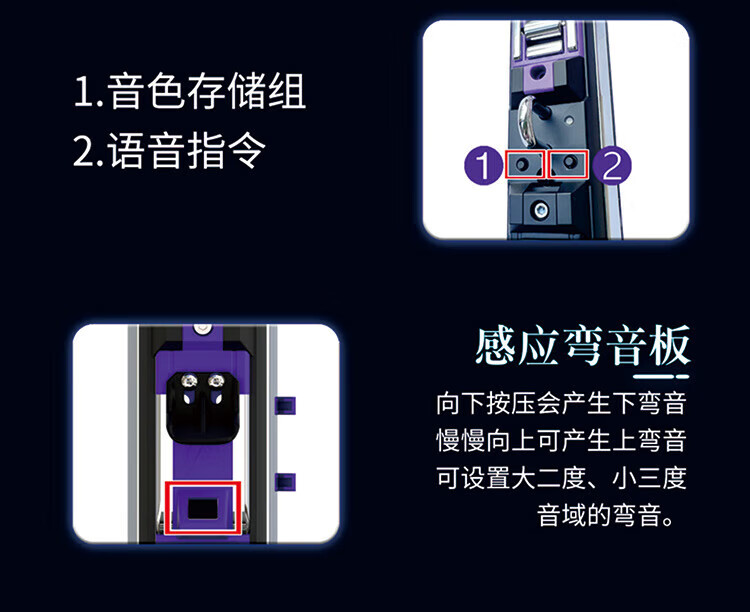 1.音色存储组
2.语音指令

1 2

感应弯音板

向下按压会产生下弯音
慢慢向上可产生上弯音
可设置大二度、小三度
音域的弯音。