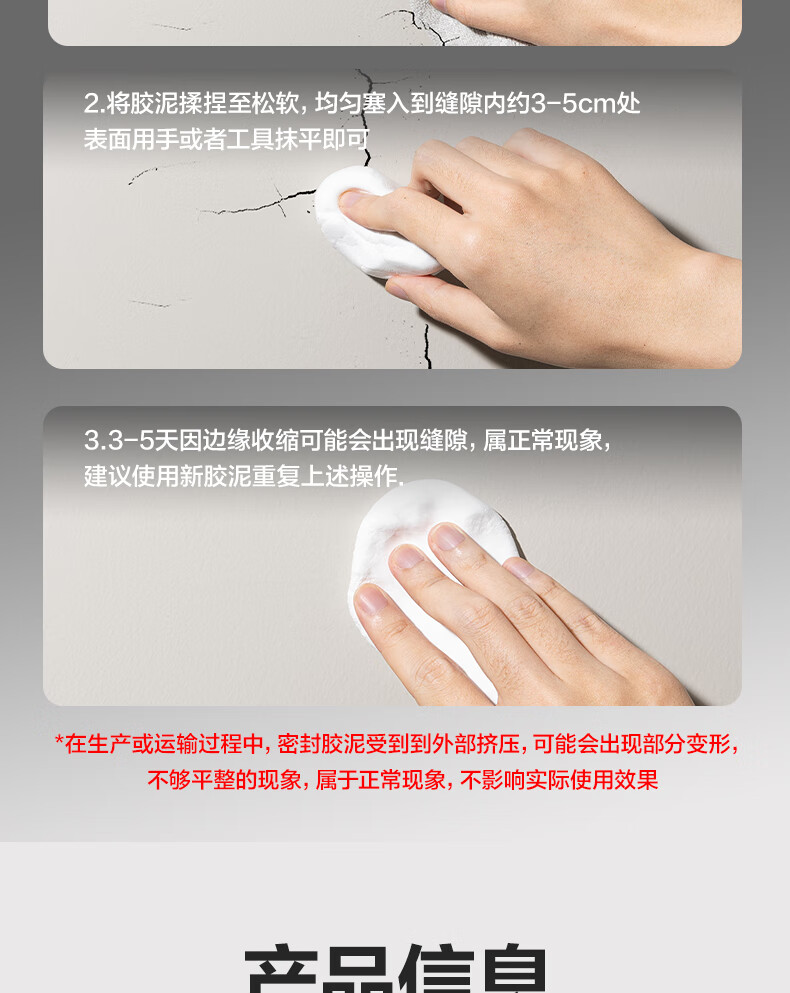 2.将胶泥揉捏至松软，均匀塞入到缝隙内约3-5cm处
表面用手或者工具抹平即可

3.3-5天因边缘收缩可能会出现缝隙，属正常现象，
建议使用新胶泥重复上述操作.

*在生产或运输过程中，密封胶泥受到到外部挤压，可能会出现部分变形，
不够平整的现象，属于正常现象，不影响实际使用效果

产品信息