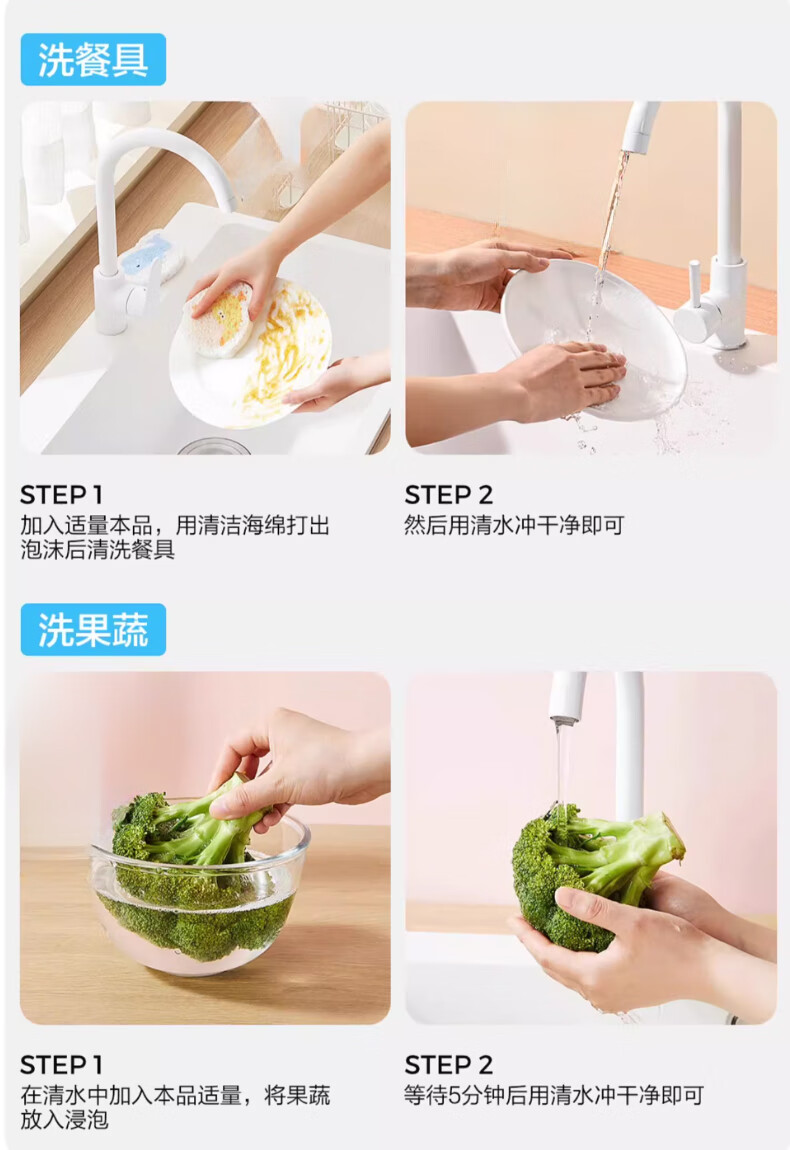 洗餐具

STEP 1
加入适量本品，用清洁海绵打出泡沫后清洗餐具

STEP 2
然后用清水冲干净即可

洗果蔬

STEP 1
在清水中加入本品适量，将果蔬放入浸泡

STEP 2
等待5分钟后用清水冲干净即可