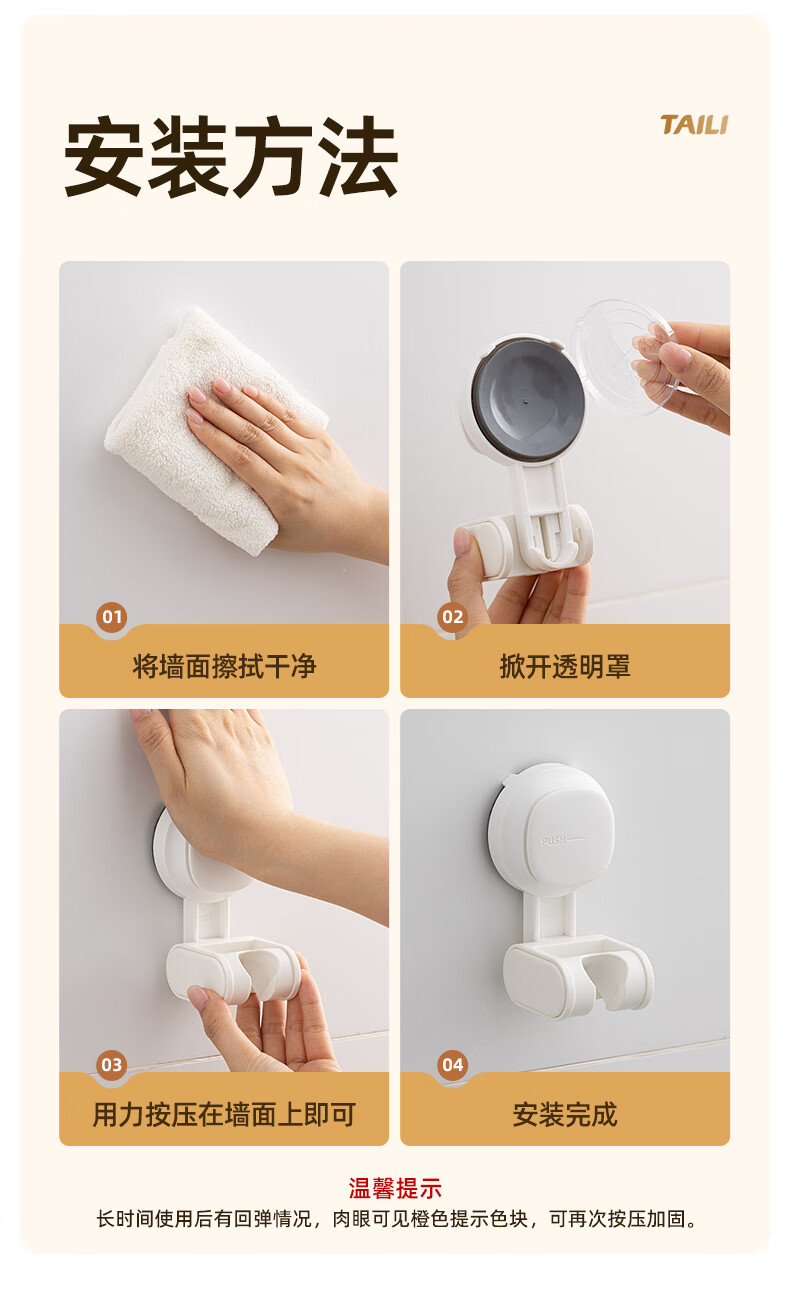 安装方法

TAILI

01
将墙面擦拭干净

02
掀开透明罩

03
用力按压在墙面上即可

PUSH

04
安装完成

温馨提示
长时间使用后有回弹情况，肉眼可见橙色提示色块，可再次按压加固。