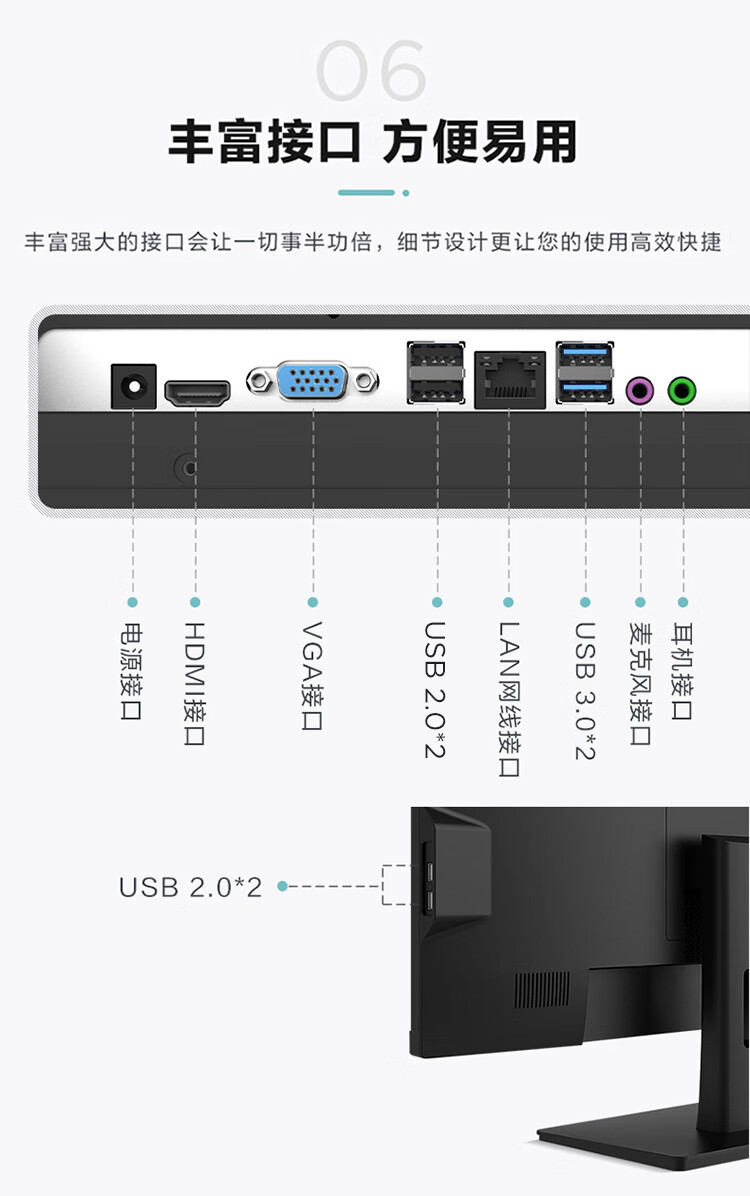 06

丰富接口 方便易用

丰富强大的接口会让一切事半功倍，细节设计更让您的使用高效快捷

电源接口

HDMI接口

VGA接口

USB 2.0*2

LAN网线接口

USB 3.0*2

麦克风接口

耳机接口

USB 2.0*2