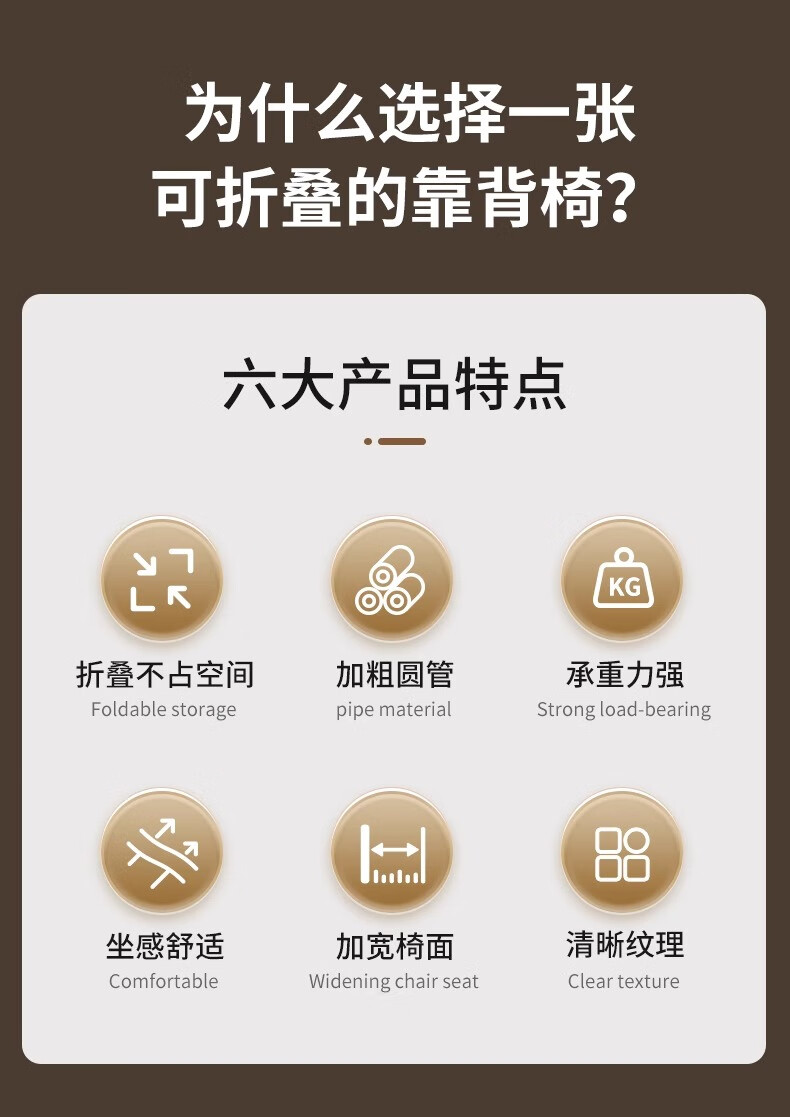 为什么选择一张
可折叠的靠背椅?

六大产品特点

KG

折叠不占空间
Foldable storage

加粗圆管
pipe material

承重力强
Strong load-bearing

坐感舒适
Comfortable

加宽椅面
Widening chair seat

清晰纹理
Clear texture