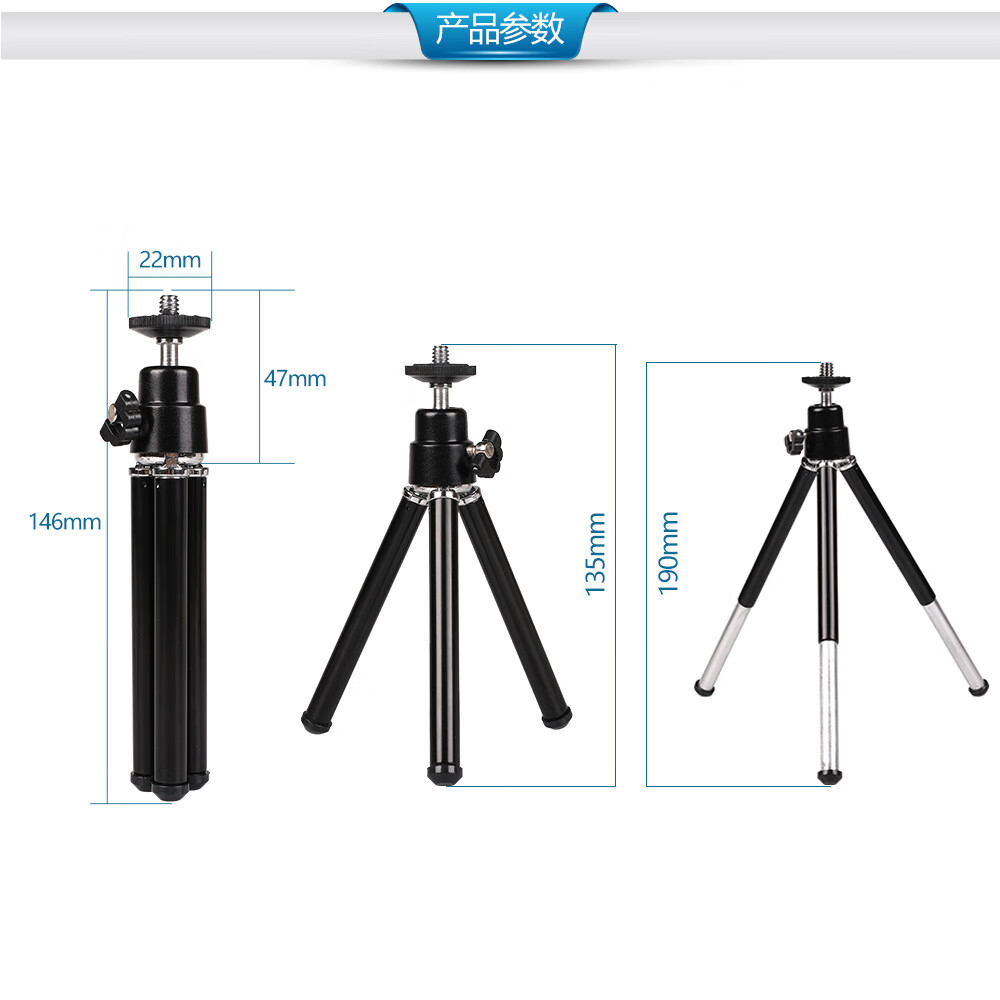 产品参数

22mm

47mm

146mm

135mm

190mm