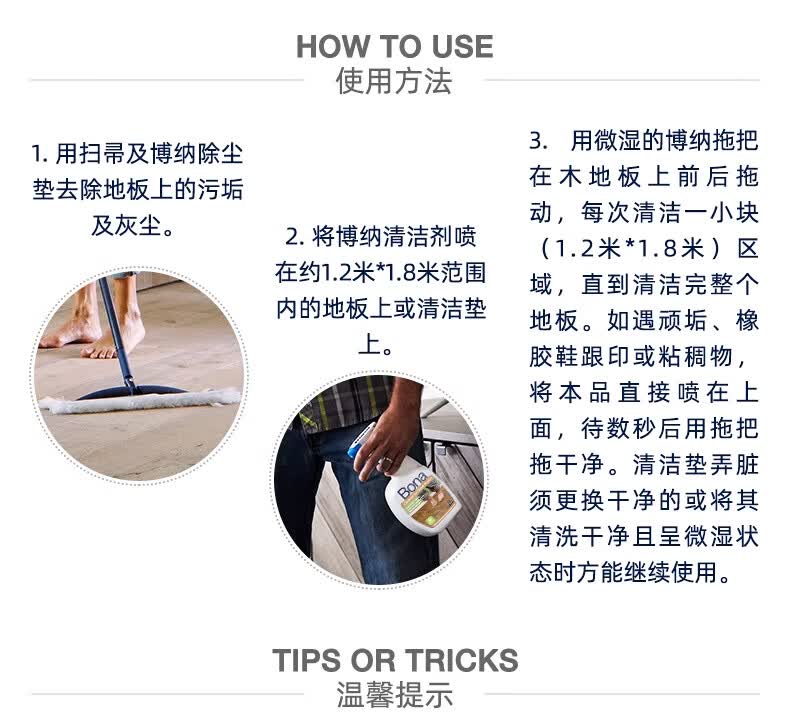 HOW TO USE
使用方法

1. 用扫帚及博纳除尘垫去除地板上的污垢及灰尘。

2. 将博纳清洁剂喷在约1.2米*1.8米范围内的地板上或清洁垫上。

Bona

3. 用微湿的博纳拖把在木地板上前后拖动，每次清洁一小块（1.2米*1.8米）区域，直到清洁完整个地板。如遇顽垢、橡胶鞋跟印或粘稠物，将本品直接喷在上面，待数秒后用拖把拖干净。清洁垫弄脏须更换干净的或将其清洗干净且呈微湿状态时方能继续使用。

TIPS OR TRICKS
温馨提示