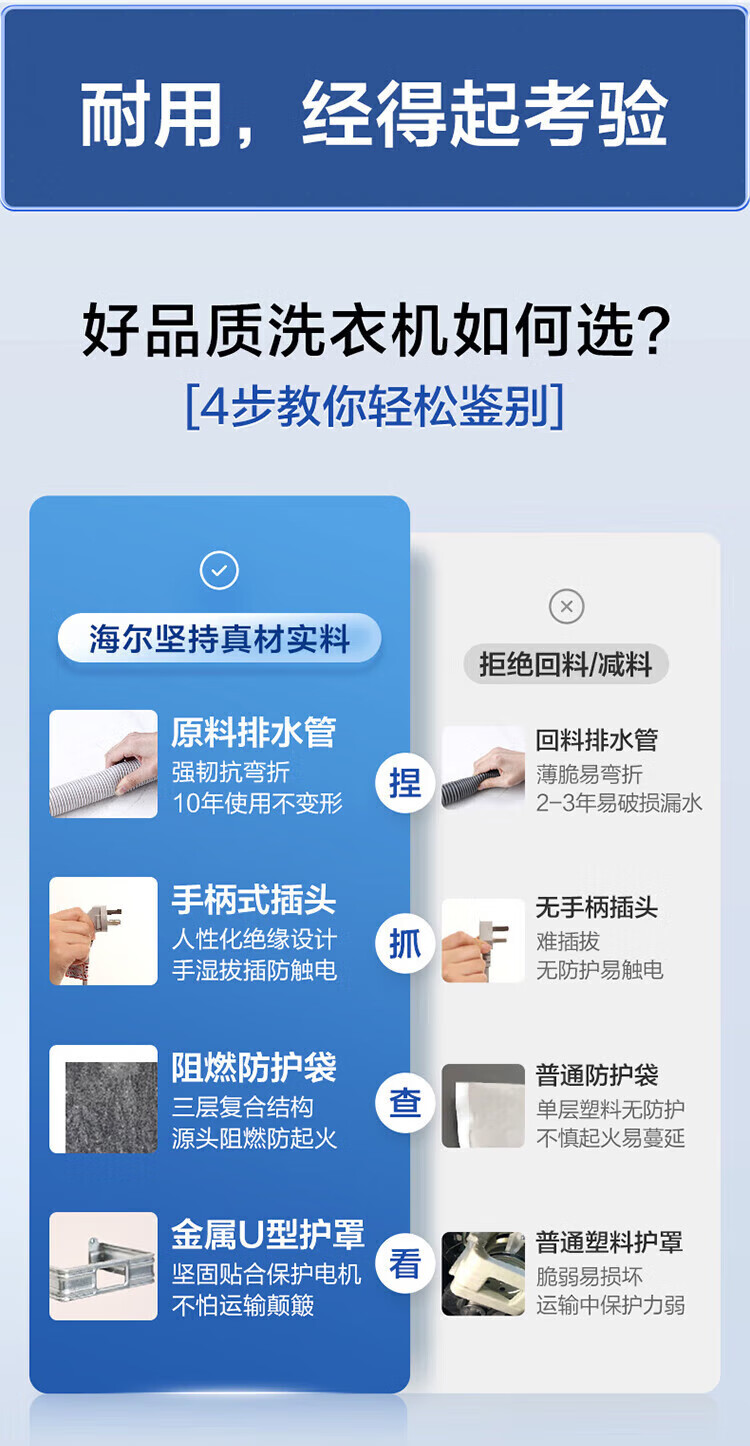 耐用，经得起考验

好品质洗衣机如何选？
[4步教你轻松鉴别]

海尔坚持真材实料

原料排水管
强韧抗弯折
10年使用不变形

手柄式插头
人性化绝缘设计
手湿拔插防触电

阻燃防护袋
三层复合结构
源头阻燃防起火

金属U型护罩
坚固贴合保护电机
不怕运输颠簸

捏
抓
查
看

拒绝回料/减料

回料排水管
薄脆易弯折
2-3年易破损漏水

无手柄插头
难插拔
无防护易触电

普通防护袋
单层塑料无防护
不慎起火易蔓延

普通塑料护罩
脆弱易损坏
运输中保护力弱