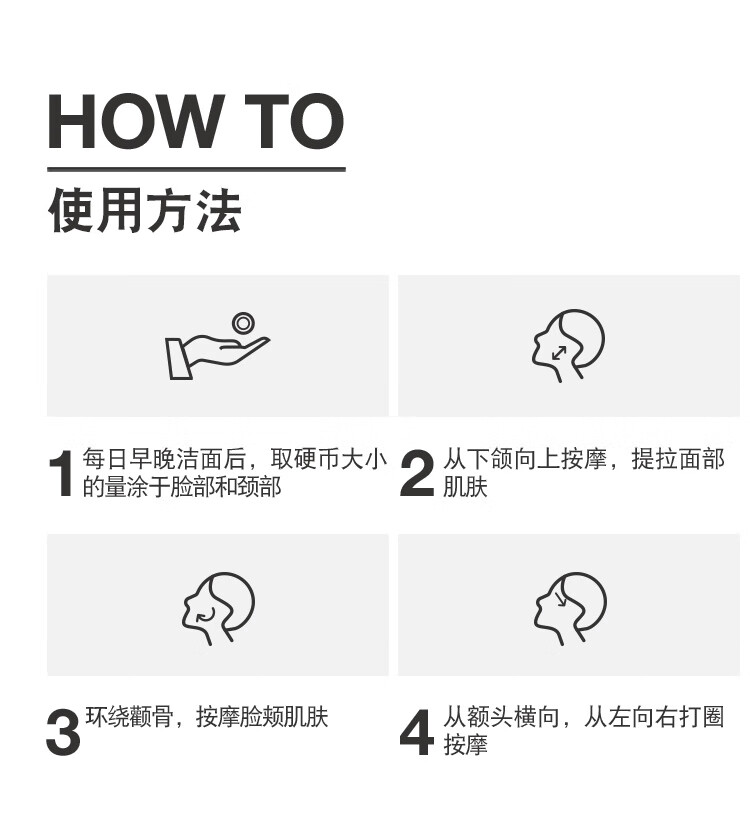 HOW TO
使用方法

1 每日早晚洁面后，取硬币大小的量涂于脸部和颈部

2 从下颌向上按摩，提拉面部肌肤

3 环绕颧骨，按摩脸颊肌肤

4 从额头横向，从左向右打圈按摩