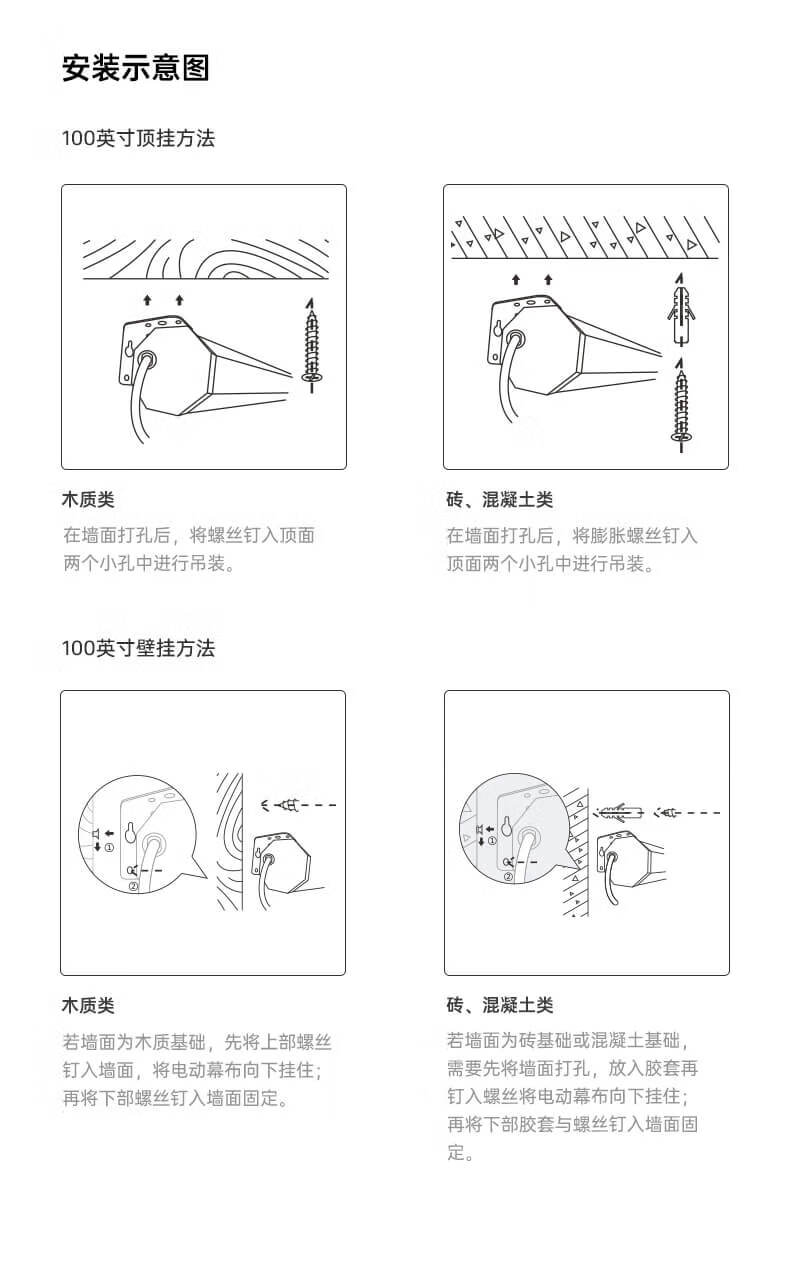 安装示意图

100英寸顶挂方法

木质类

在墙面打孔后，将螺丝钉入顶面两个小孔中进行吊装。

砖、混凝土类

在墙面打孔后，将膨胀螺丝钉入顶面两个小孔中进行吊装。

100英寸壁挂方法

①
②

①
②

木质类

若墙面为木质基础，先将上部螺丝钉入墙面，将电动幕布向下挂住；再将下部螺丝钉入墙面固定。

砖、混凝土类

若墙面为砖基础或混凝土基础，需要先将墙面打孔，放入胶套再钉入螺丝将电动幕布向下挂住；再将下部胶套与螺丝钉入墙面固定。