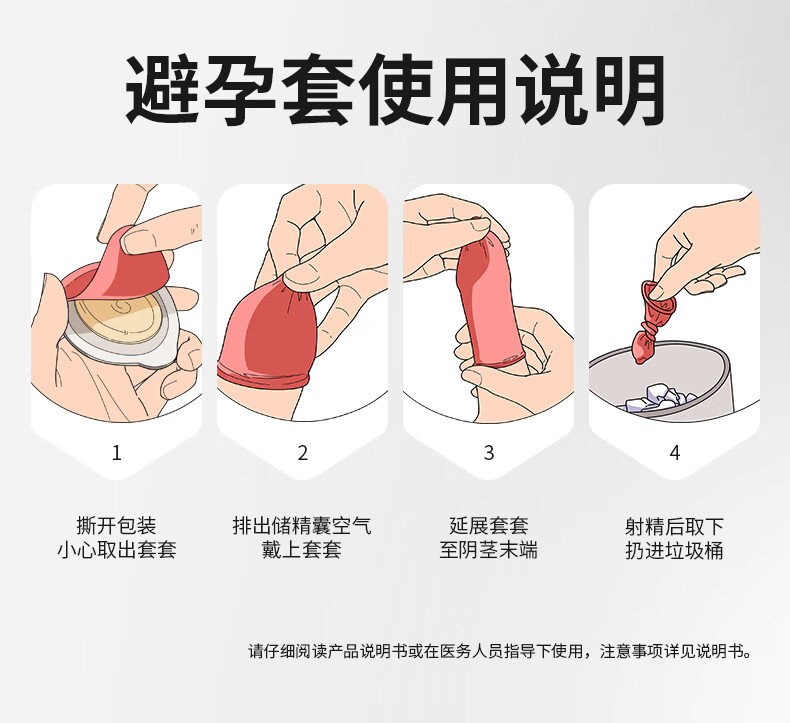 避孕套使用说明

1

撕开包装
小心取出套套

2

排出储精囊空气
戴上套套

3

延展套套
至阴茎末端

4

射精后取下
扔进垃圾桶

请仔细阅读产品说明书或在医务人员指导下使用，注意事项详见说明书。