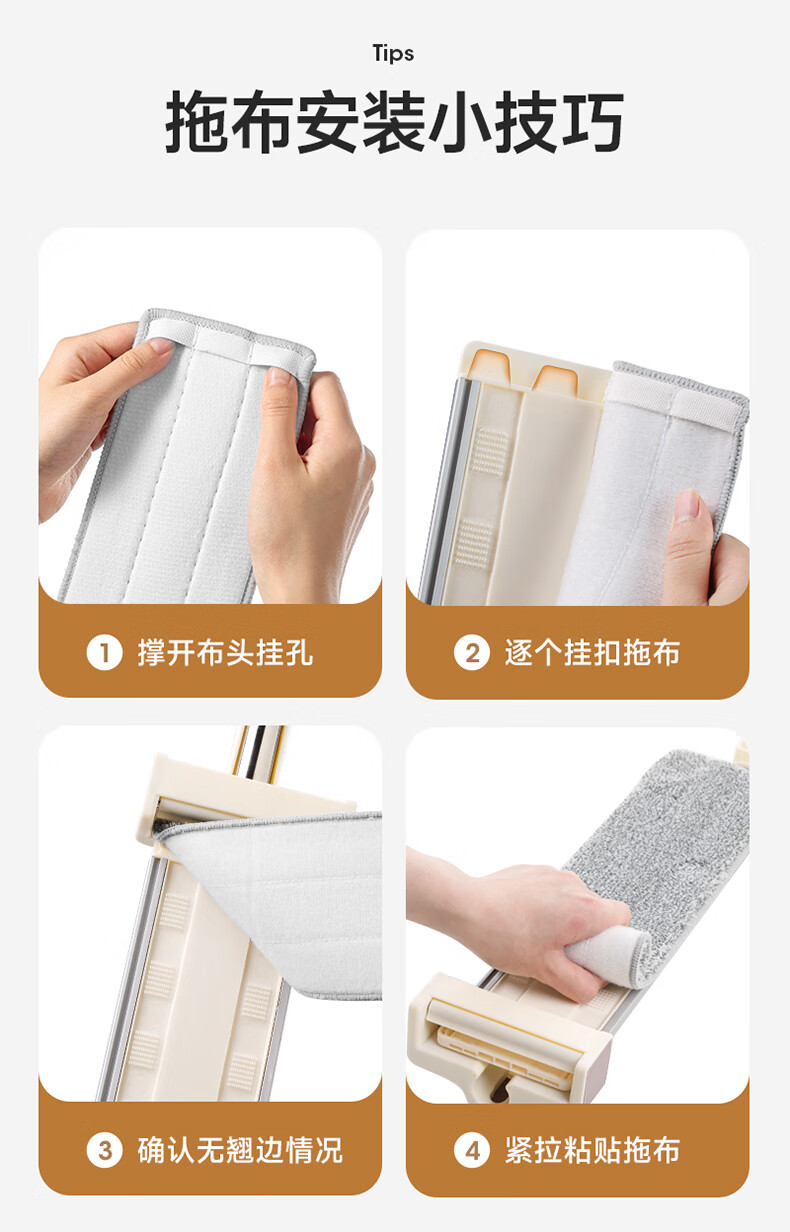 Tips

拖布安装小技巧

1 撑开布头挂孔

2 逐个挂扣拖布

3 确认无翘边情况

4 紧拉粘贴拖布