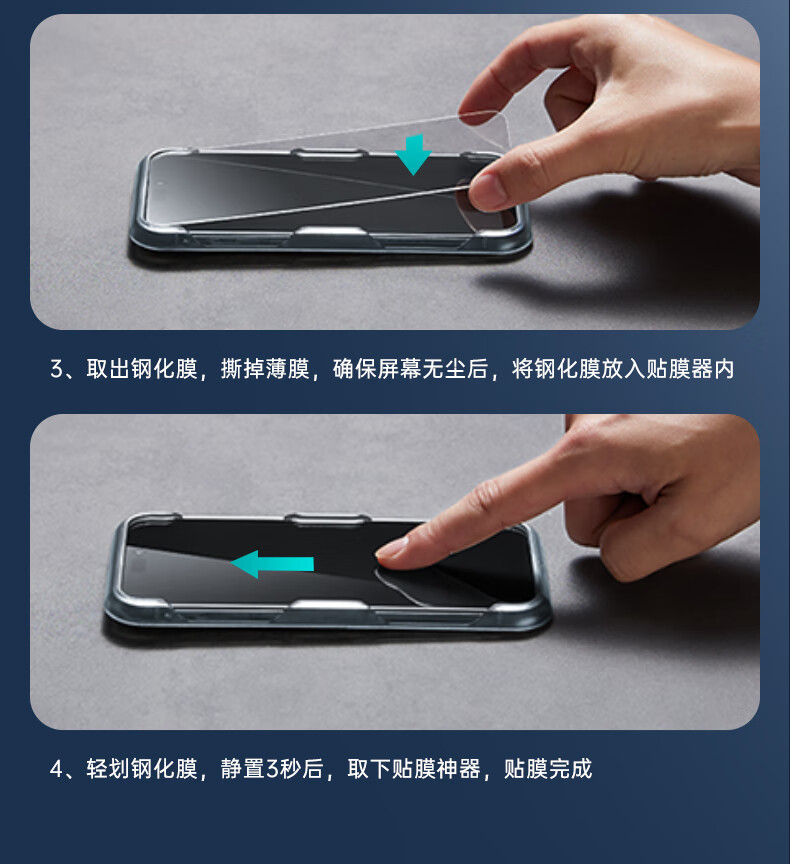 3、取出钢化膜，撕掉薄膜，确保屏幕无尘后，将钢化膜放入贴膜器内

4、轻划钢化膜，静置3秒后，取下贴膜神器，贴膜完成