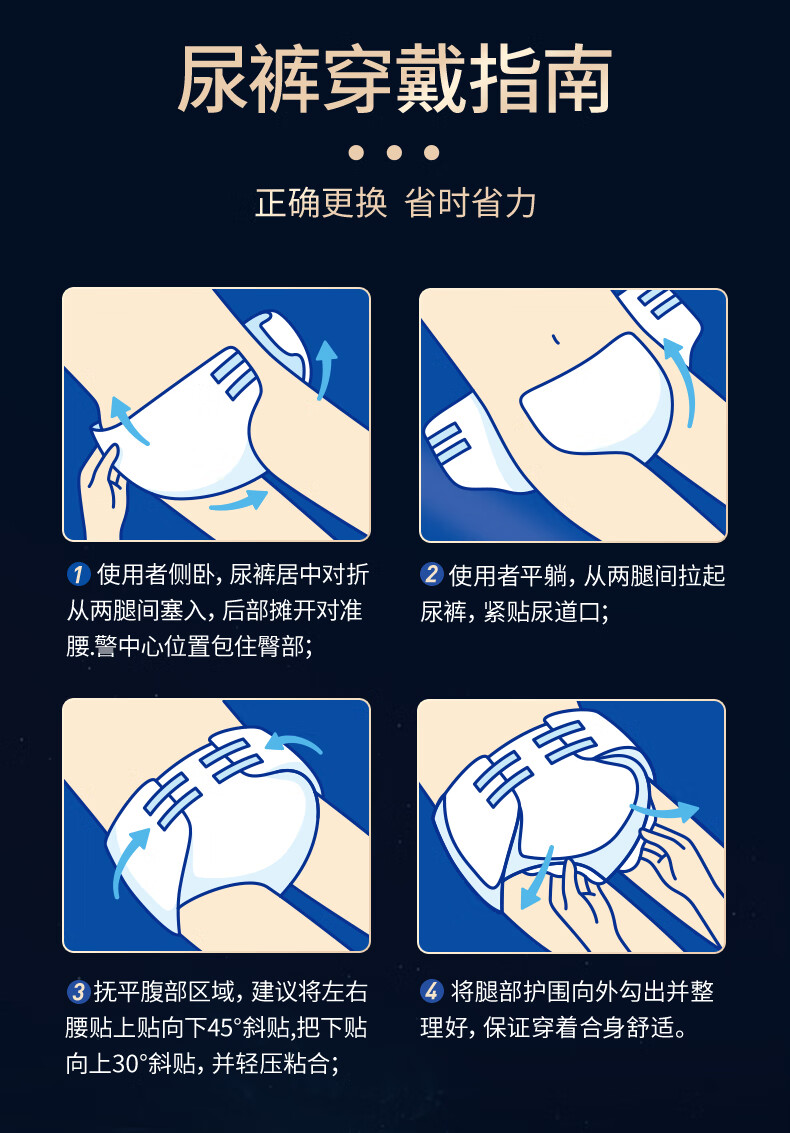 尿裤穿戴指南

正确更换 省时省力

1 使用者侧卧，尿裤居中对折从两腿间塞入，后部摊开对准腰.警中心位置包住臀部；

2 使用者平躺，从两腿间拉起尿裤，紧贴尿道口；

3 抚平腹部区域，建议将左右腰贴上贴向下45°斜贴，把下贴向上30°斜贴，并轻压粘合；

4 将腿部护围向外勾出并整理好，保证穿着合身舒适。