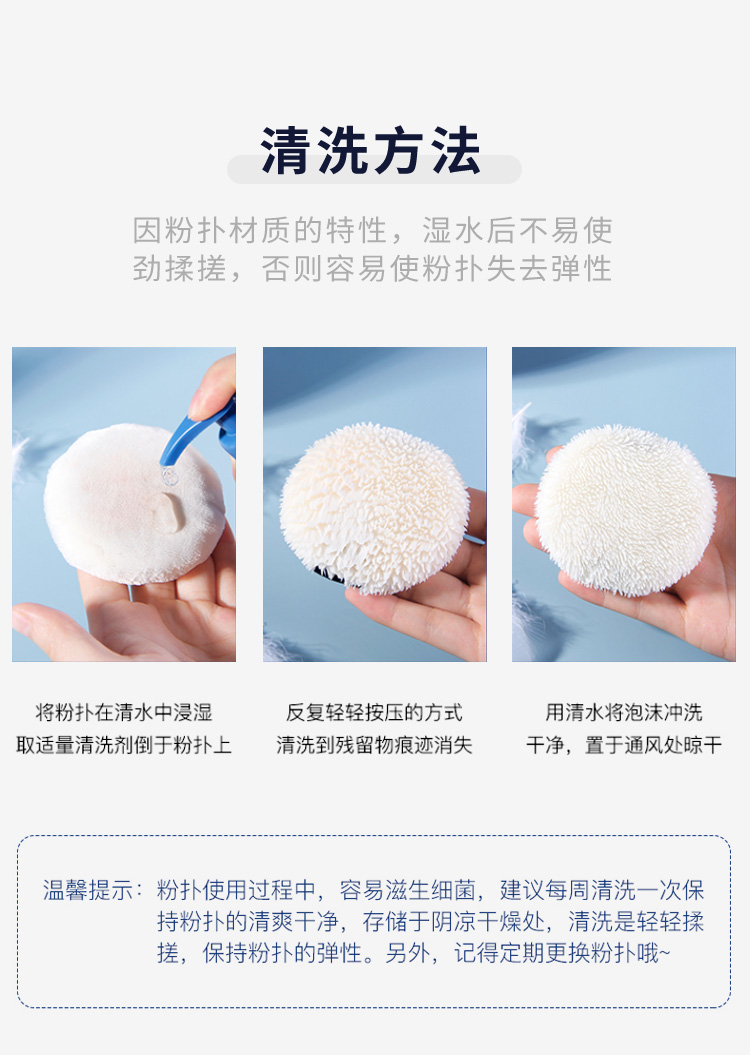 清洗方法

因粉扑材质的特性，湿水后不易使劲揉搓，否则容易使粉扑失去弹性

将粉扑在清水中浸湿
取适量清洗剂倒于粉扑上

反复轻轻按压的方式
清洗到残留物痕迹消失

用清水将泡沫冲洗
干净，置于通风处晾干

温馨提示：粉扑使用过程中，容易滋生细菌，建议每周清洗一次保持粉扑的清爽干净，存储于阴凉干燥处，清洗是轻轻揉搓，保持粉扑的弹性。另外，记得定期更换粉扑哦~