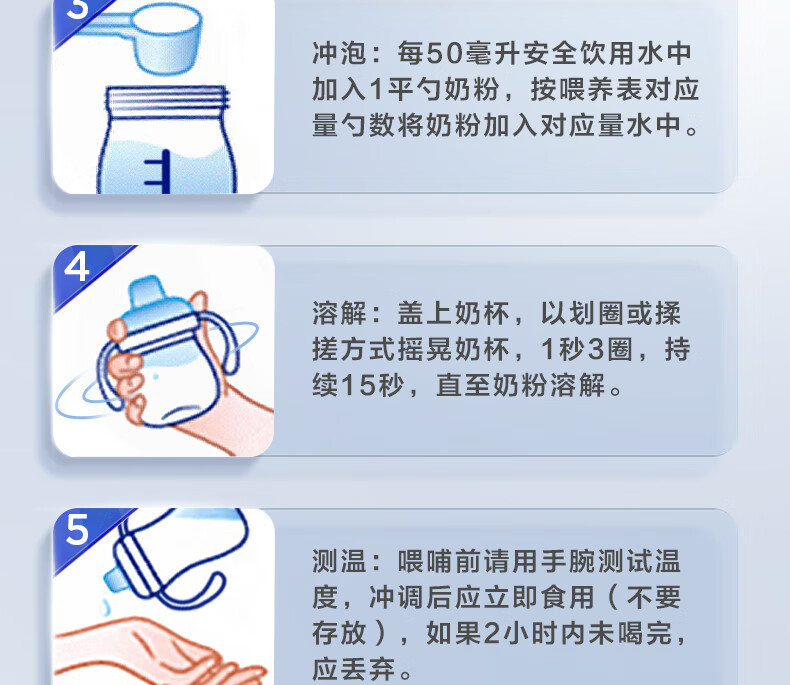 3

冲泡：每50毫升安全饮用水中加入1平勺奶粉，按喂养表对应量勺数将奶粉加入对应量水中。

4

溶解：盖上奶杯，以划圈或揉搓方式摇晃奶杯，1秒3圈，持续15秒，直至奶粉溶解。

5

测温：喂哺前请用手腕测试温度，冲调后应立即食用（不要存放），如果2小时内未喝完，应丢弃。