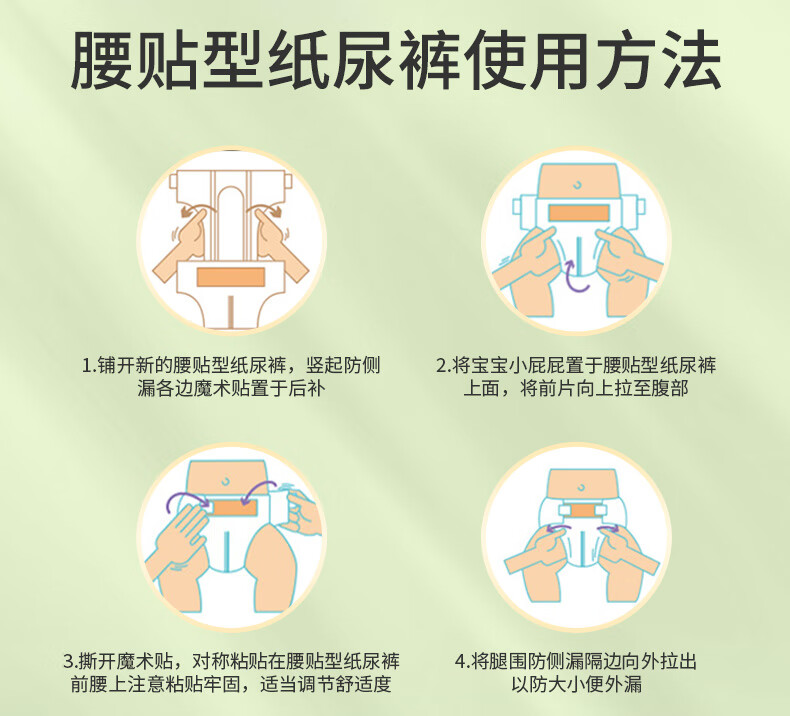 腰贴型纸尿裤使用方法

1.铺开新的腰贴型纸尿裤，竖起防侧漏各边魔术贴置于后补

2.将宝宝小屁屁置于腰贴型纸尿裤上面，将前片向上拉至腹部

3.撕开魔术贴，对称粘贴在腰贴型纸尿裤前腰上注意粘贴牢固，适当调节舒适度

4.将腿围防侧漏隔边向外拉出以防大小便外漏