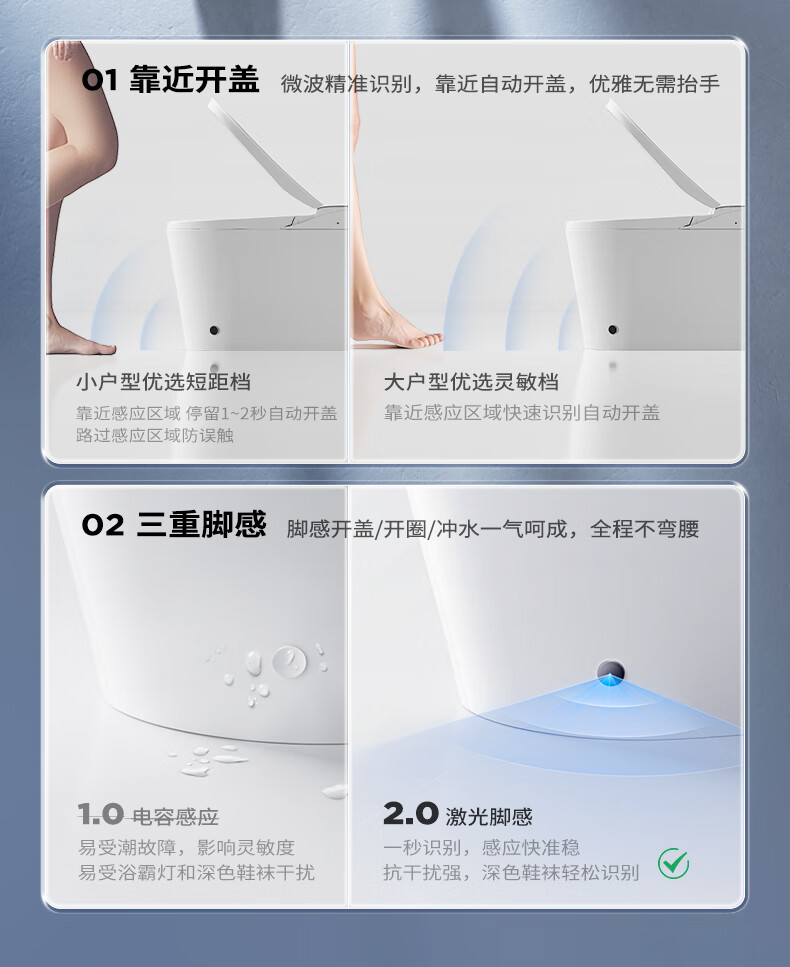 01 靠近开盖 微波精准识别，靠近自动开盖，优雅无需抬手

小户型优选短距档
靠近感应区域 停留1~2秒自动开盖
路过感应区域防误触

大户型优选灵敏档
靠近感应区域快速识别自动开盖

02 三重脚感 脚感开盖/开圈/冲水一气呵成，全程不弯腰

1.0 电容感应
易受潮故障，影响灵敏度
易受浴霸灯和深色鞋袜干扰

2.0 激光脚感
一秒识别，感应快准稳
抗干扰强，深色鞋袜轻松识别