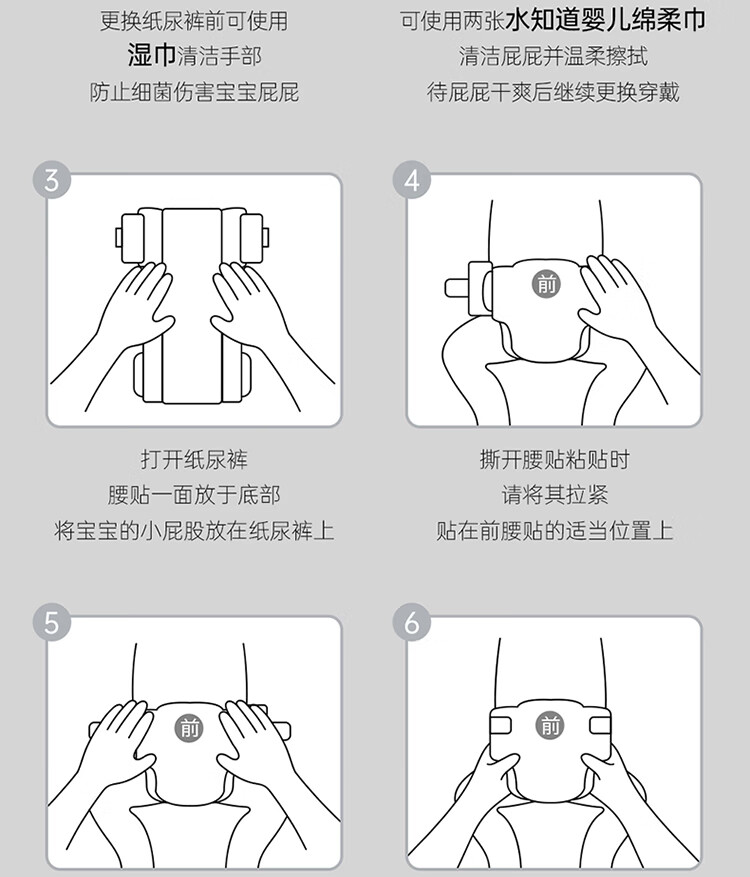 更换纸尿裤前可使用
湿巾清洁手部
防止细菌伤害宝宝屁屁

可使用两张水知道婴儿绵柔巾
清洁屁屁并温柔擦拭
待屁屁干爽后继续更换穿戴

3

打开纸尿裤
腰贴一面放于底部
将宝宝的小屁股放在纸尿裤上

4

前

撕开腰贴粘贴时
请将其拉紧
贴在前腰贴的适当位置上

5

前

6

前