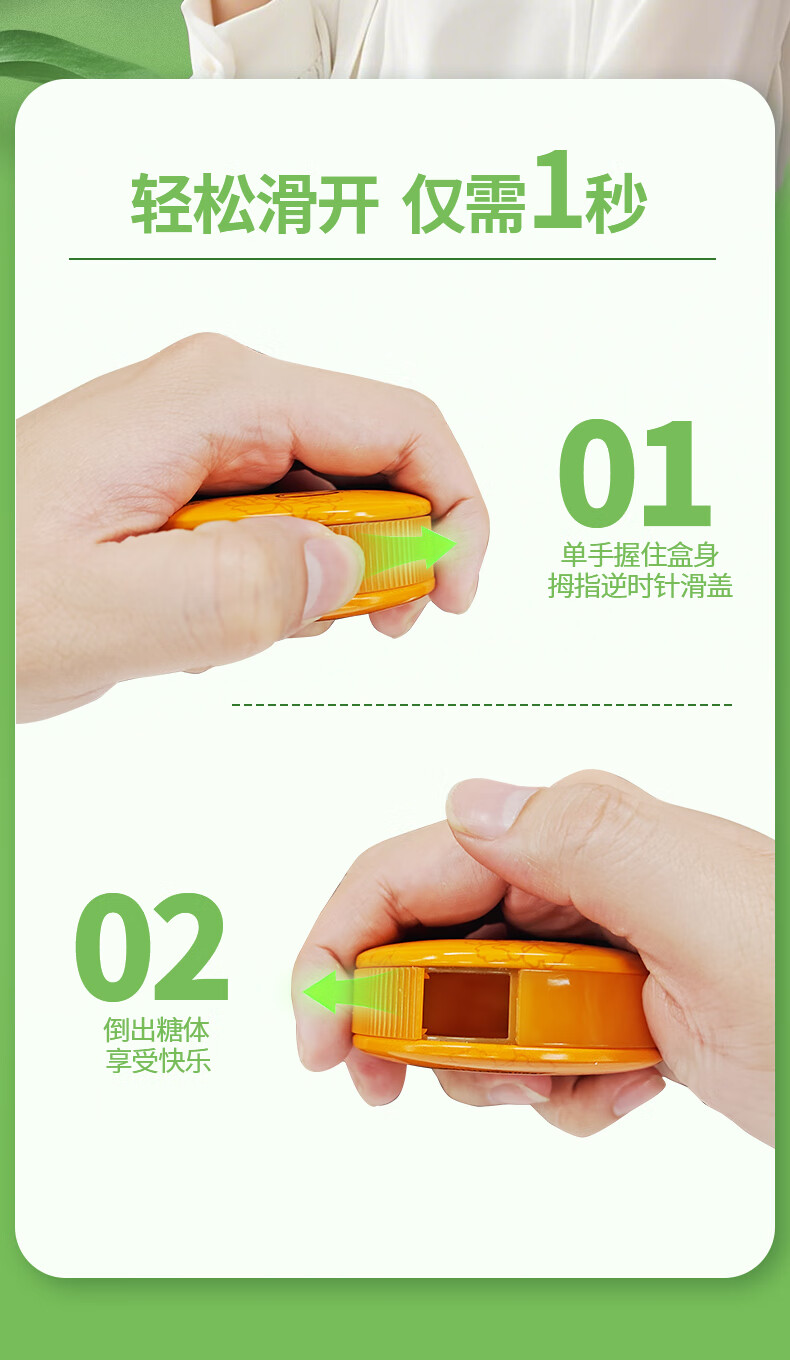 轻松滑开 仅需1秒

01
单手握住盒身
拇指逆时针滑盖

02
倒出糖体
享受快乐