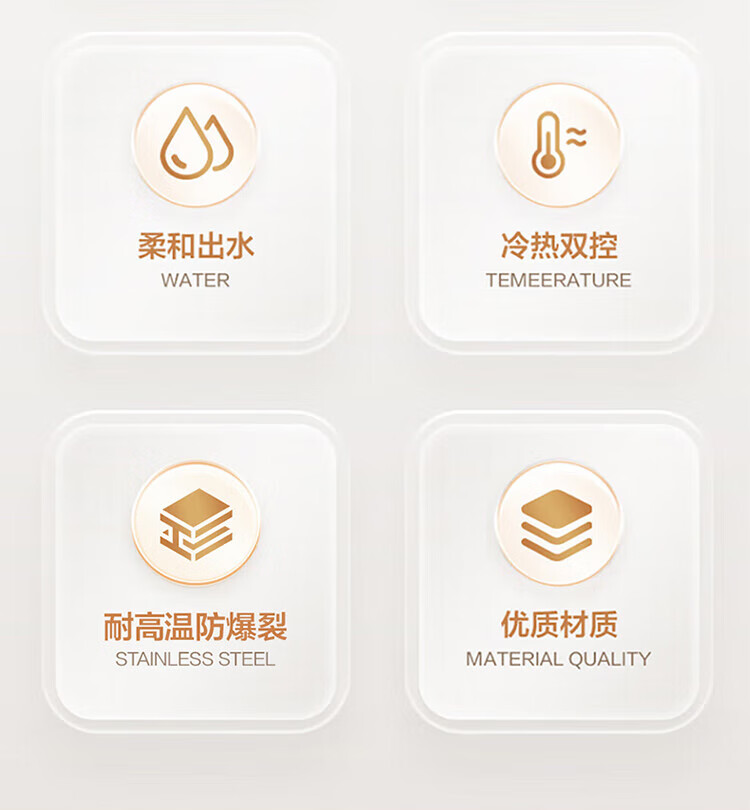 柔和出水
WATER

冷热双控
TEMEERATURE

耐高温防爆裂
STAINLESS STEEL

优质材质
MATERIAL QUALITY