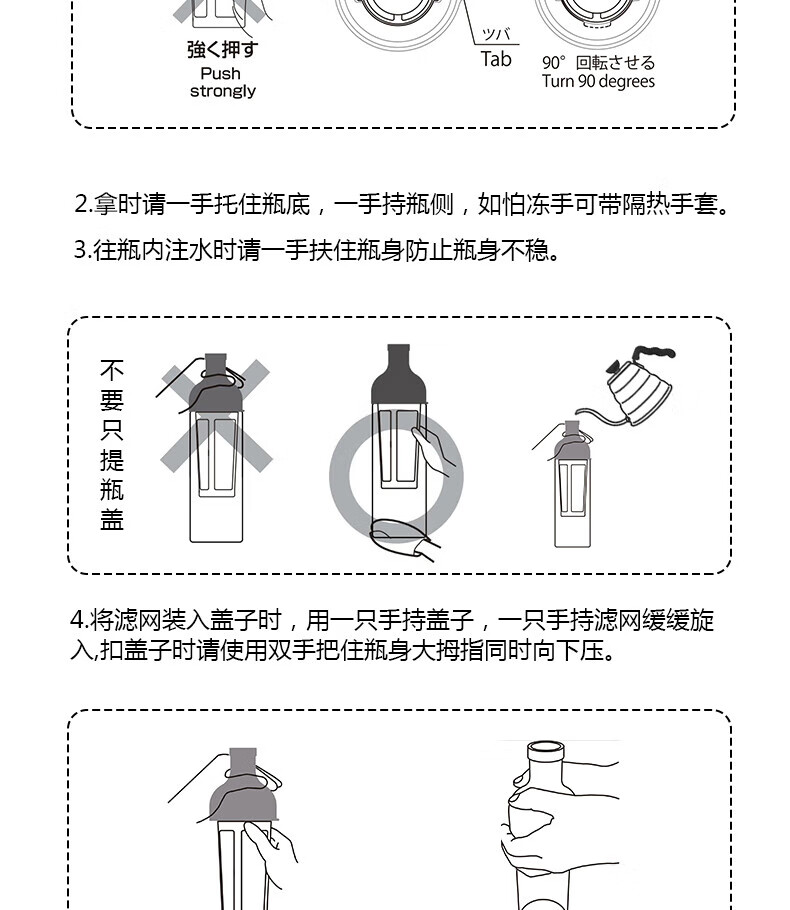 強く押す
Push strongly

ツバ
Tab

90° 回転させる
Turn 90 degrees

2.拿时请一手托住瓶底，一手持瓶侧，如怕冻手可带隔热手套。

3.往瓶内注水时请一手扶住瓶身防止瓶身不稳。

不要只提瓶盖

4.将滤网装入盖子时，用一只手持盖子，一只手持滤网缓缓旋入,扣盖子时请使用双手把住瓶身大拇指同时向下压。