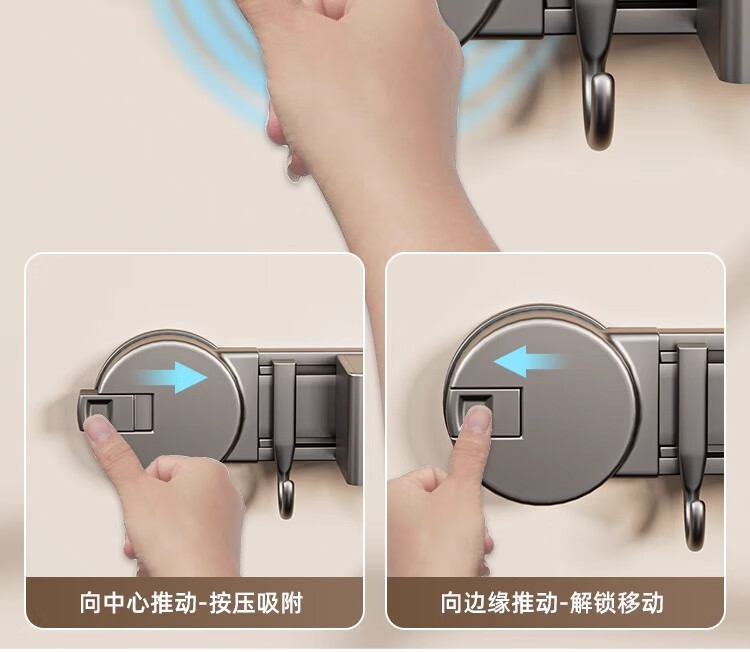 向中心推动-按压吸附

向边缘推动-解锁移动