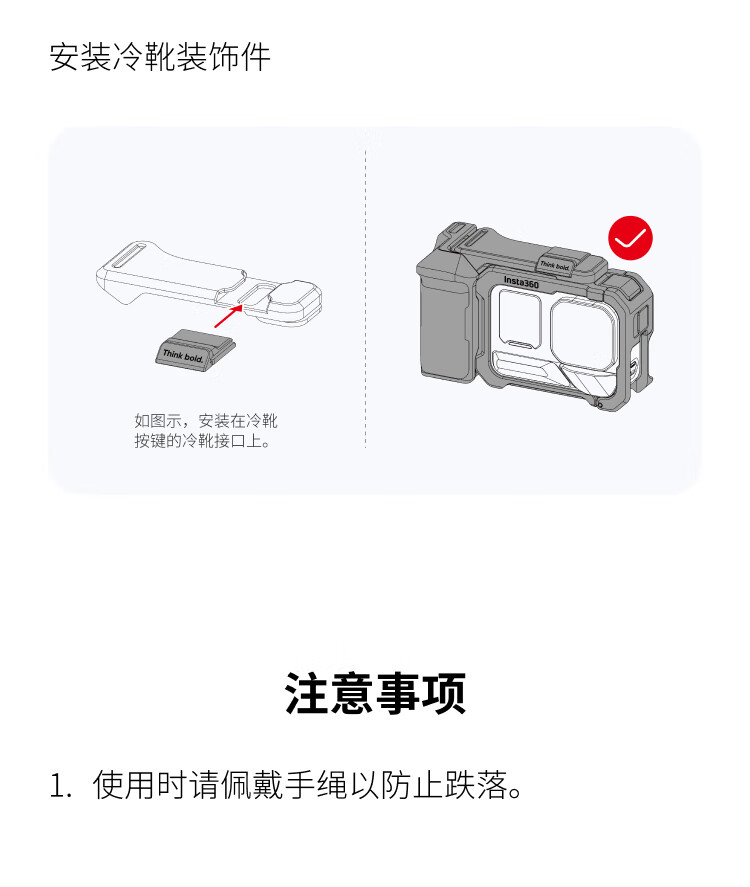 安装冷靴装饰件

Think bold.

如图示，安装在冷靴按键的冷靴接口上。

Think bold.
Insta360

注意事项

1. 使用时请佩戴手绳以防止跌落。