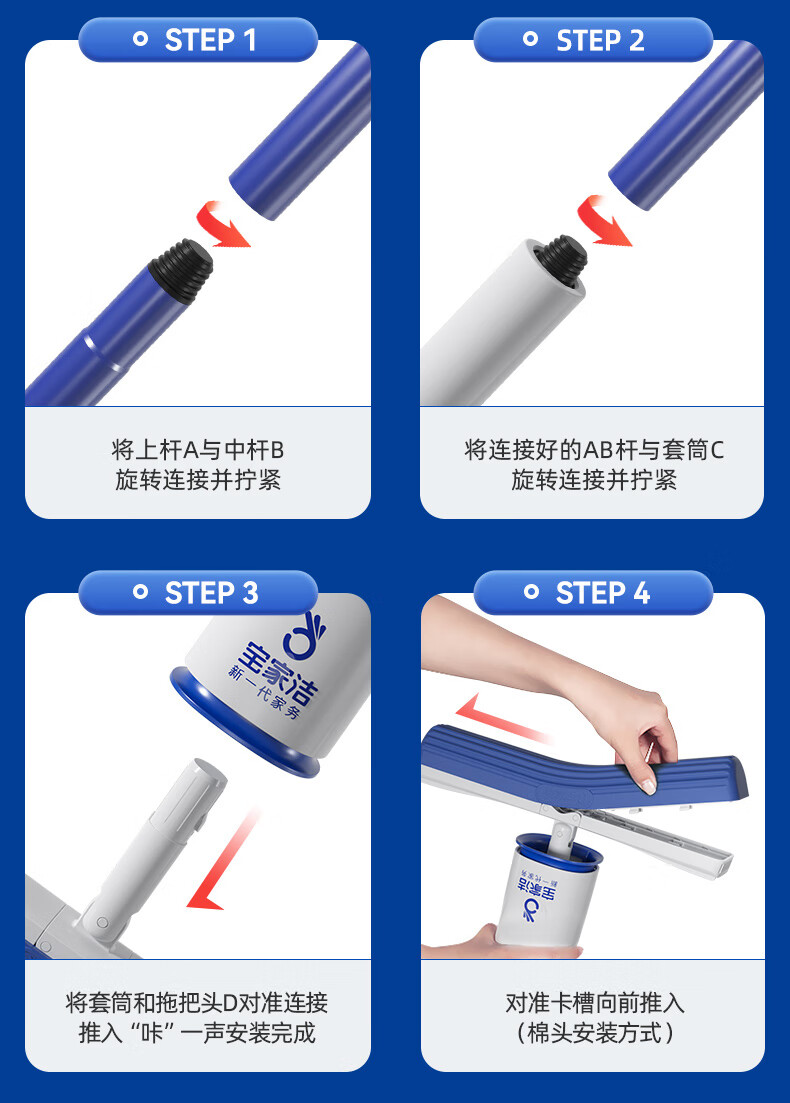 STEP 1

将上杆A与中杆B
旋转连接并拧紧

STEP 2

将连接好的AB杆与套筒C
旋转连接并拧紧

STEP 3

宝家洁
新一代家务

将套筒和拖把头D对准连接
推入“咔”一声安装完成

STEP 4

宝家洁
新一代家务

对准卡槽向前推入
（棉头安装方式）