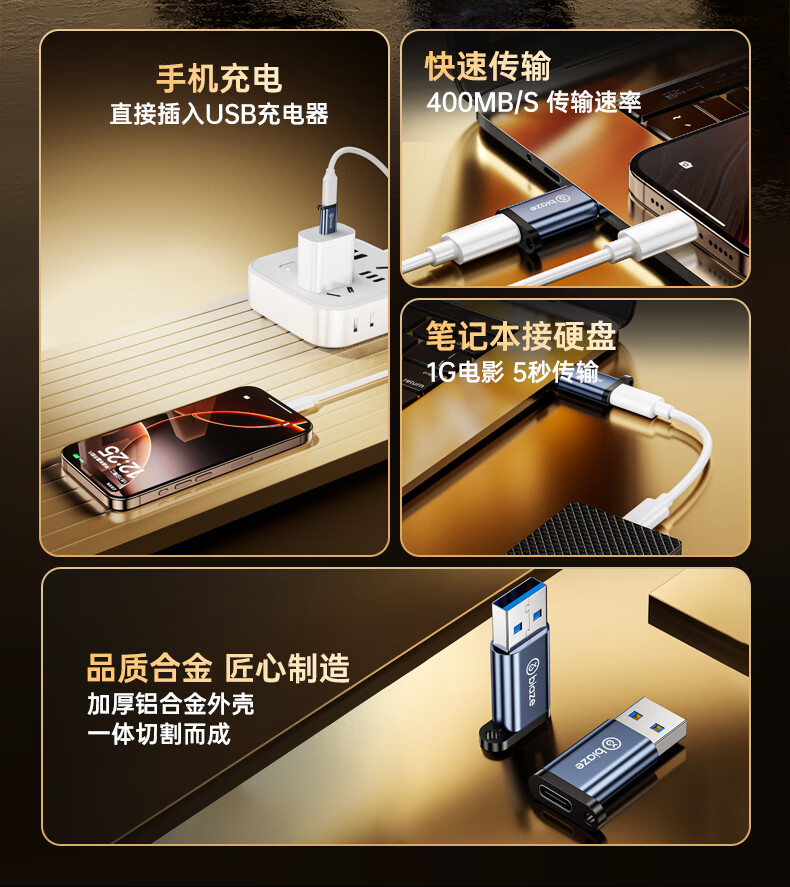 手机充电
直接插入USB充电器

12:25

快速传输
400MB/S 传输速率

biaze

笔记本接硬盘
1G电影 5秒传输

return

品质合金 匠心制造
加厚铝合金外壳
一体切割而成

biaze

biaze