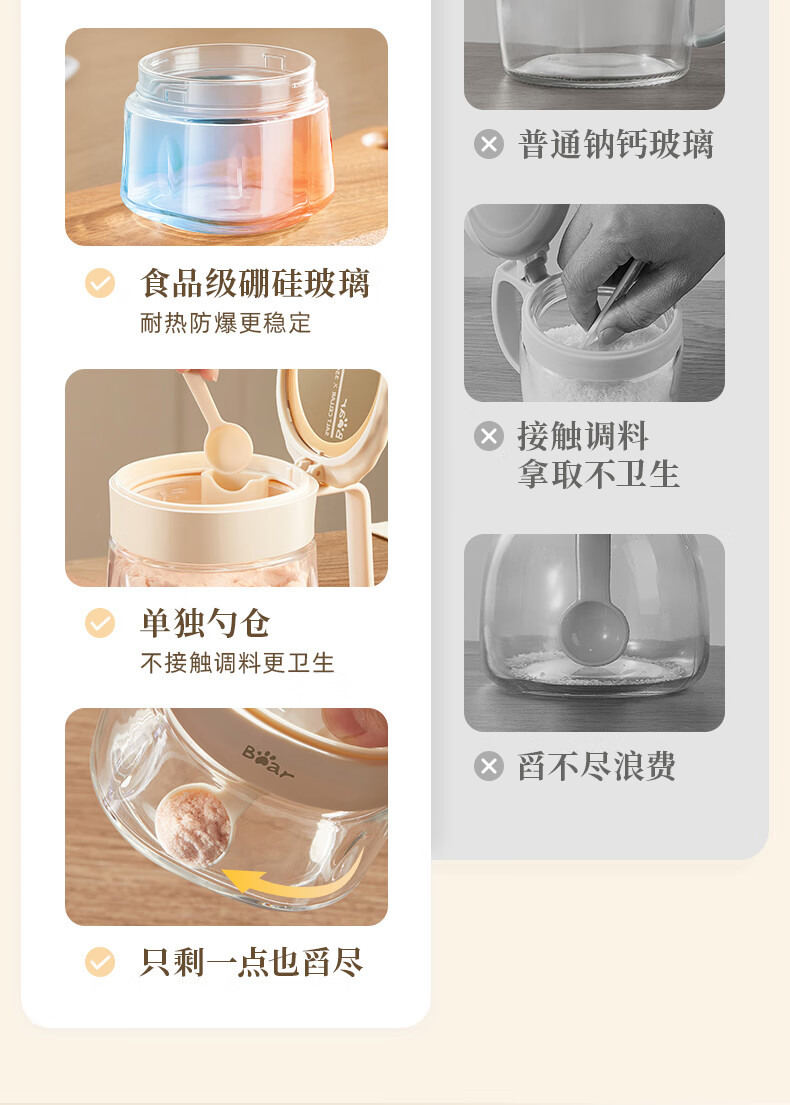 食品级硼硅玻璃
耐热防爆更稳定

单独勺仓
不接触调料更卫生

Bear

只剩一点也舀尽

普通钠钙玻璃

接触调料
拿取不卫生

舀不尽浪费