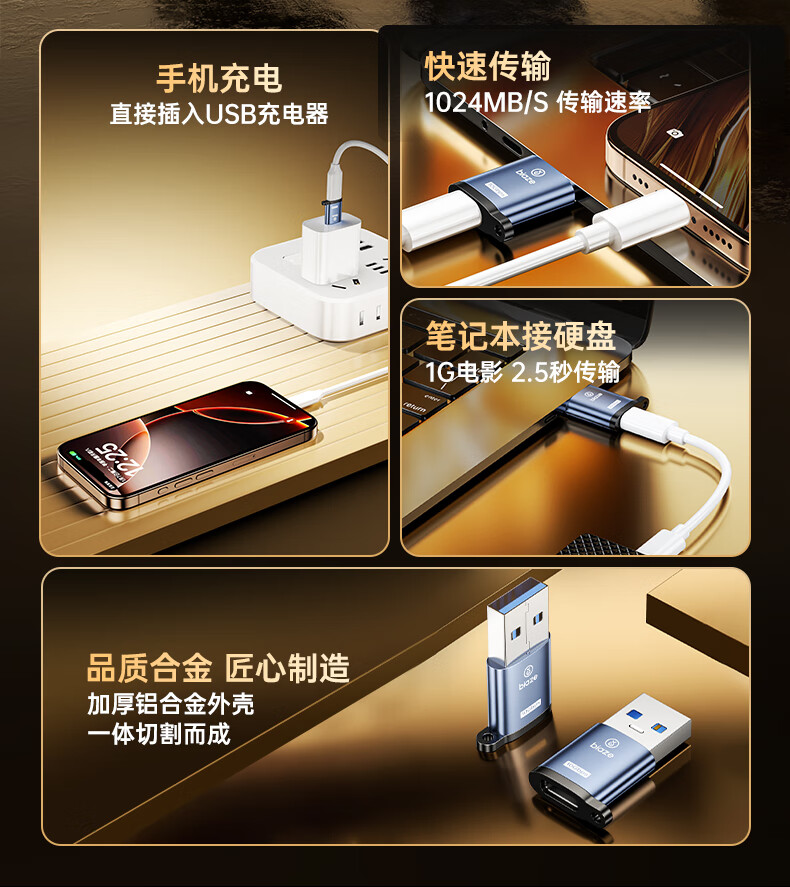 手机充电
直接插入USB充电器

12:25

快速传输
1024MB/S 传输速率

biaze

笔记本接硬盘
1G电影 2.5秒传输

return

品质合金 匠心制造
加厚铝合金外壳
一体切割而成

biaze

biaze