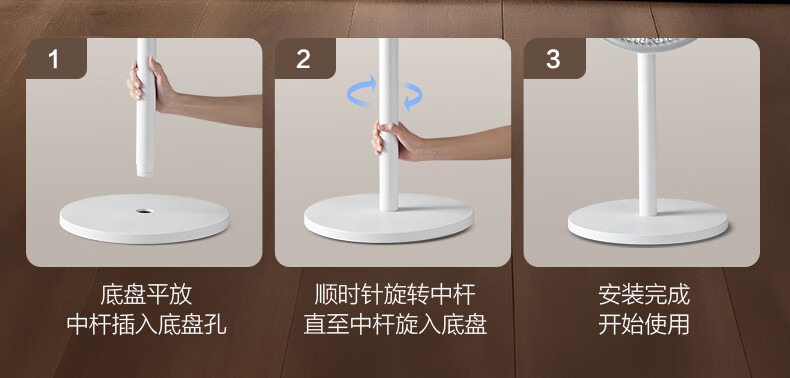 1

底盘平放
中杆插入底盘孔

2

顺时针旋转中杆
直至中杆旋入底盘

3

安装完成
开始使用