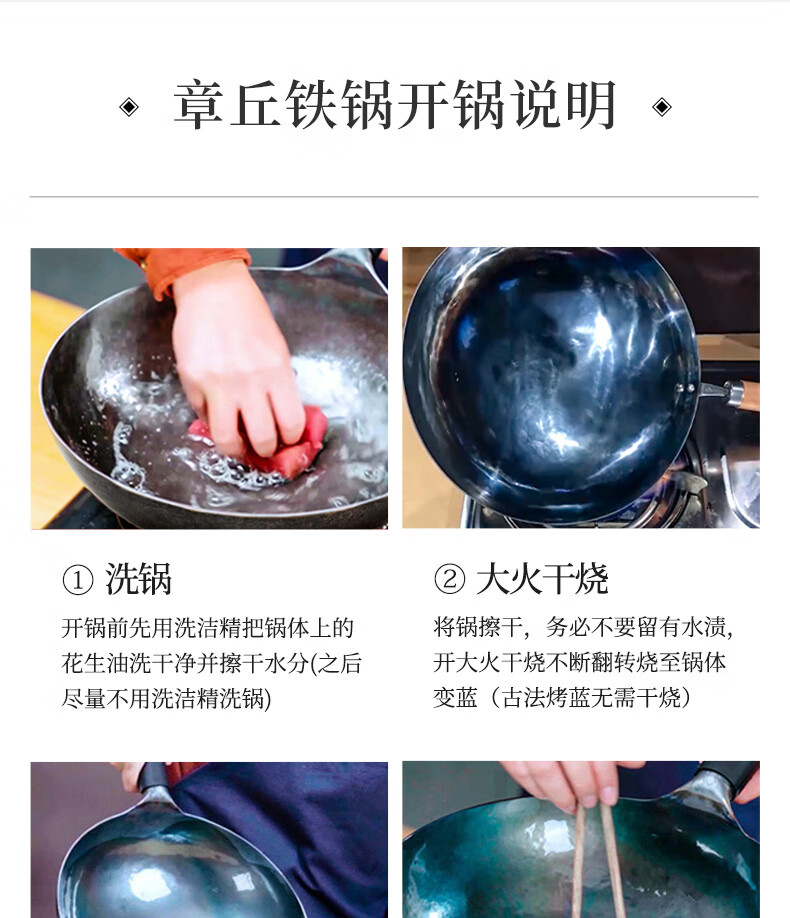 ◈ 章丘铁锅开锅说明 ◈

① 洗锅

开锅前先用洗洁精把锅体上的花生油洗干净并擦干水分(之后尽量不用洗洁精洗锅)

② 大火干烧

将锅擦干，务必不要留有水渍，开大火干烧不断翻转烧至锅体变蓝（古法烤蓝无需干烧）