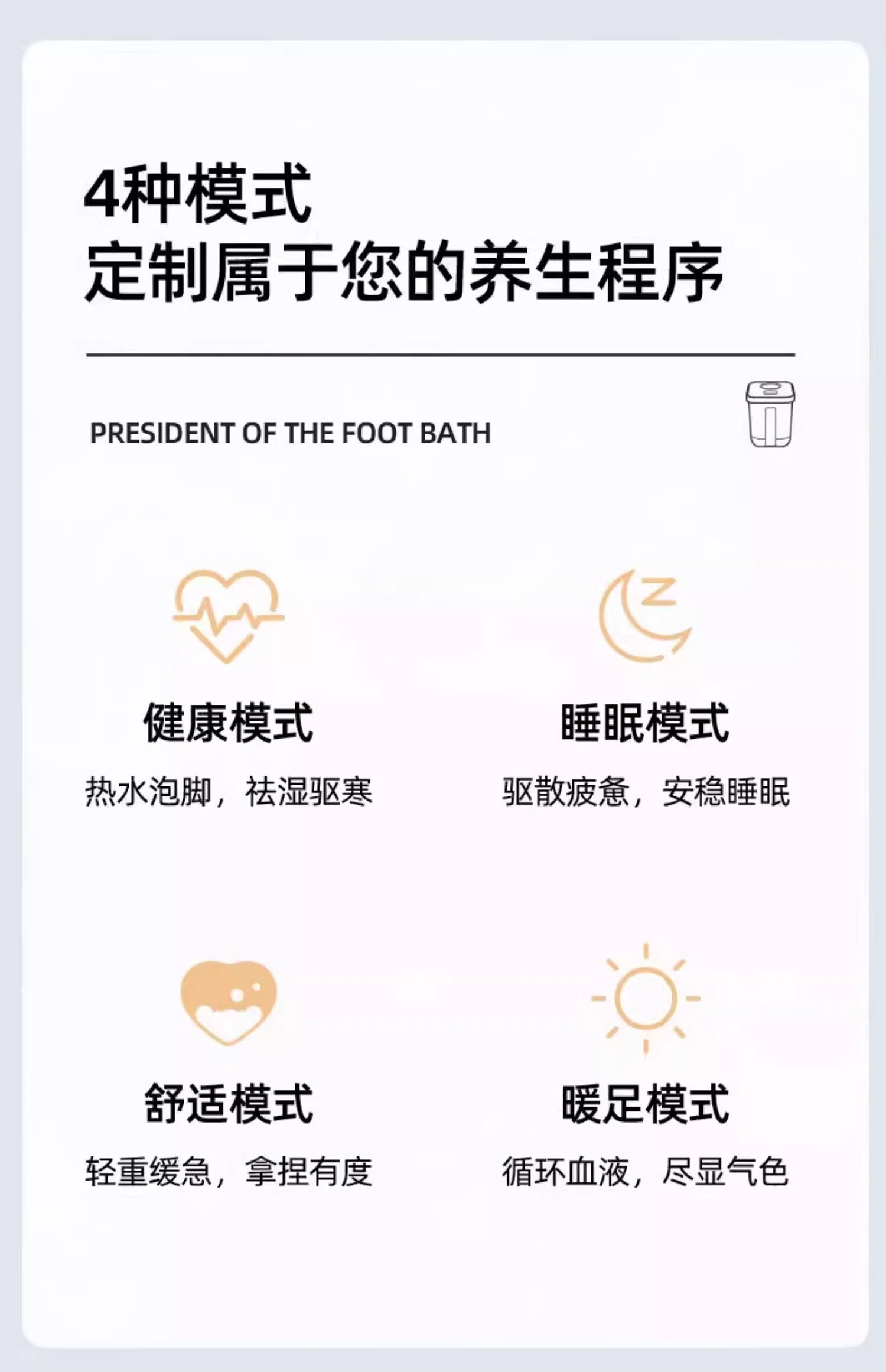 4种模式
定制属于您的养生程序

PRESIDENT OF THE FOOT BATH

健康模式
热水泡脚，祛湿驱寒

睡眠模式
驱散疲惫，安稳睡眠

舒适模式
轻重缓急，拿捏有度

暖足模式
循环血液，尽显气色