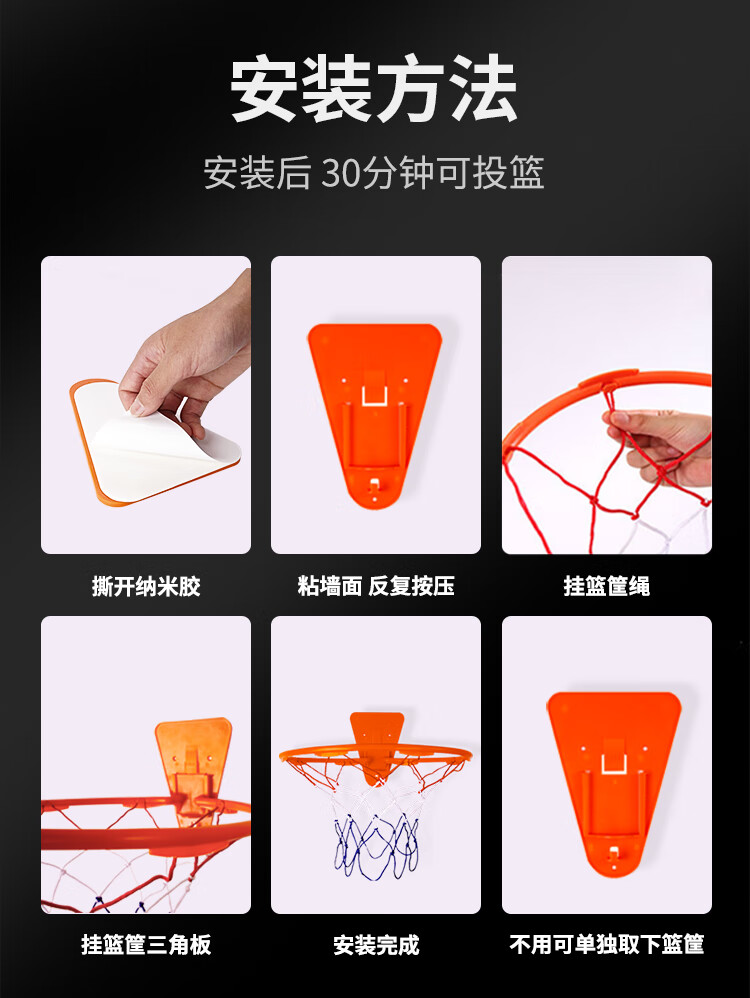 安装方法

安装后 30分钟可投篮

撕开纳米胶

粘墙面 反复按压

挂篮筐绳

挂篮筐三角板

安装完成

不用可单独取下篮筐