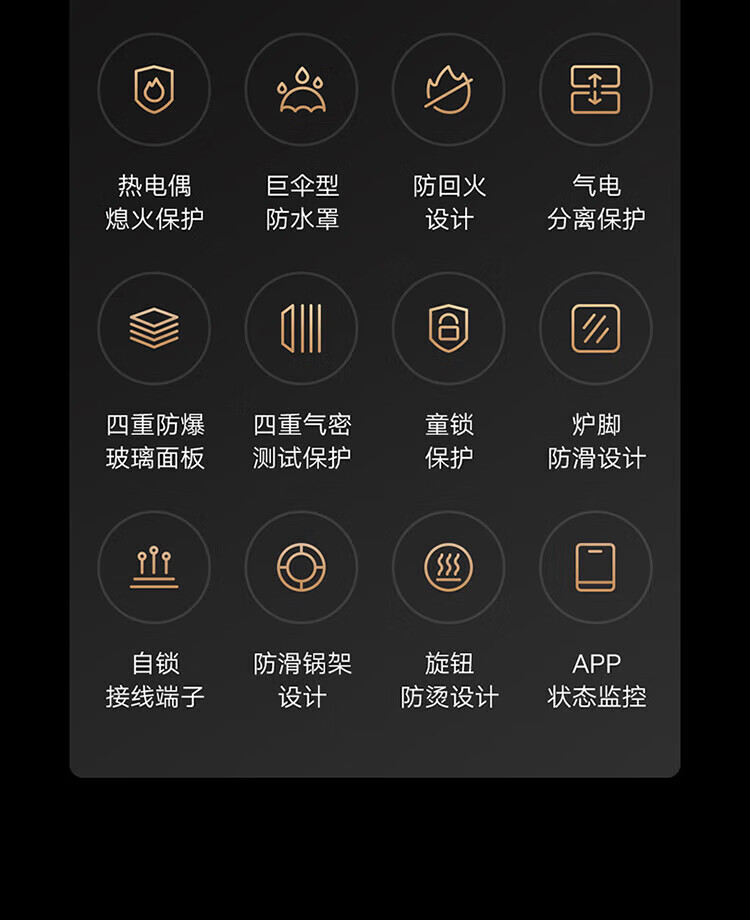 热电偶
熄火保护

巨伞型
防水罩

防回火
设计

气电
分离保护

四重防爆
玻璃面板

四重气密
测试保护

童锁
保护

炉脚
防滑设计

自锁
接线端子

防滑锅架
设计

旋钮
防烫设计

APP
状态监控