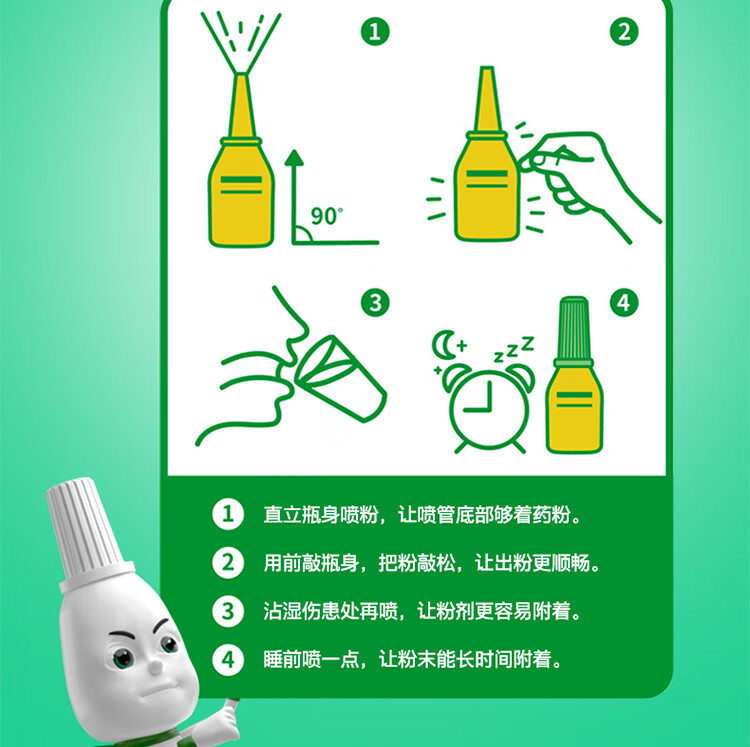 1

2

90°

3

4

zzZ

1 直立瓶身喷粉，让喷管底部够着药粉。

2 用前敲瓶身，把粉敲松，让出粉更顺畅。

3 沾湿伤患处再喷，让粉剂更容易附着。

4 睡前喷一点，让粉末能长时间附着。