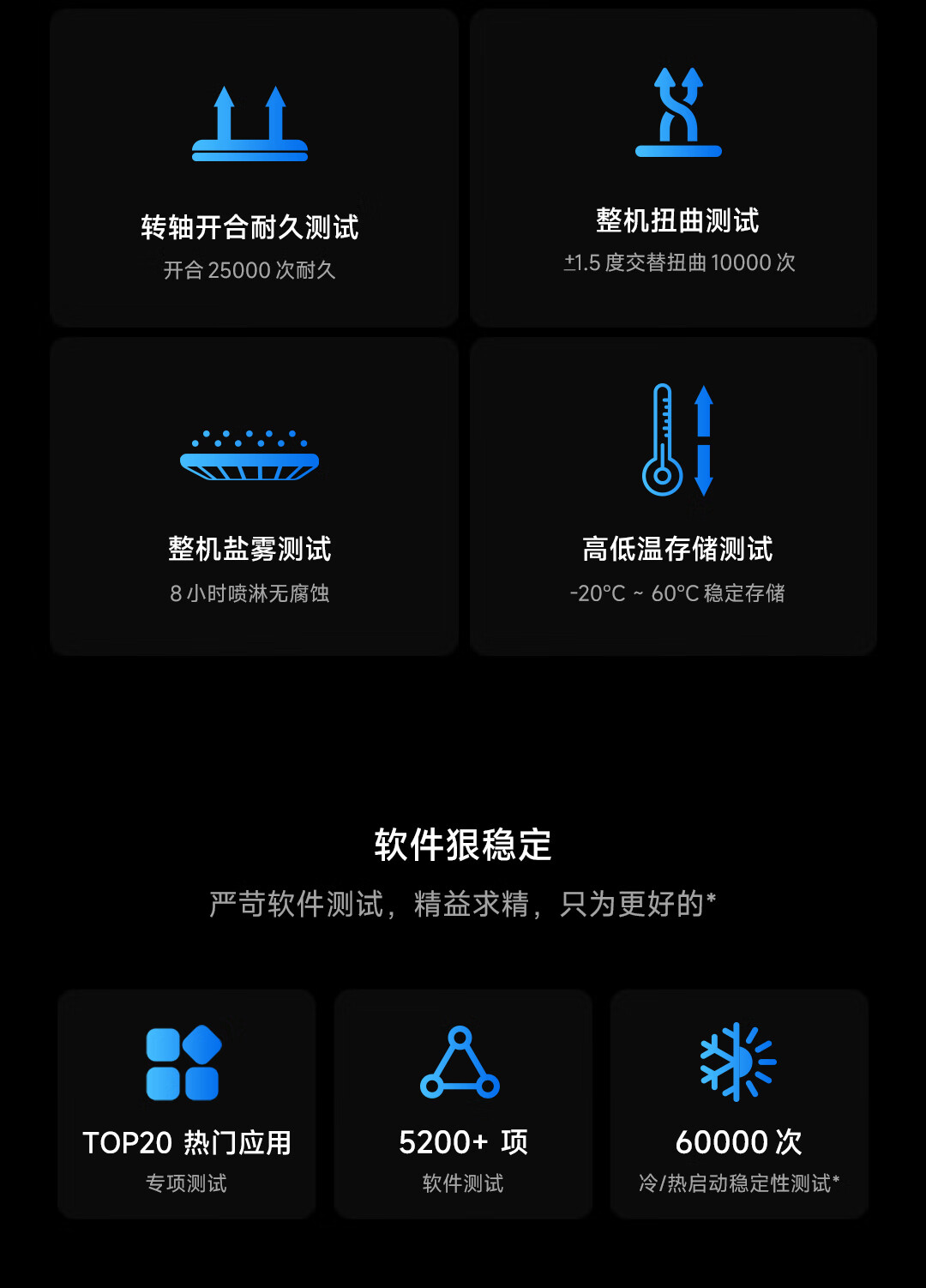 转轴开合耐久测试

开合25000次耐久

整机扭曲测试

±1.5度交替扭曲10000次

整机盐雾测试

8小时喷淋无腐蚀

高低温存储测试

-20°C ~ 60°C稳定存储

软件狠稳定

严苛软件测试，精益求精，只为更好的*

TOP20 热门应用

专项测试

5200+ 项

软件测试

60000次

冷/热启动稳定性测试*