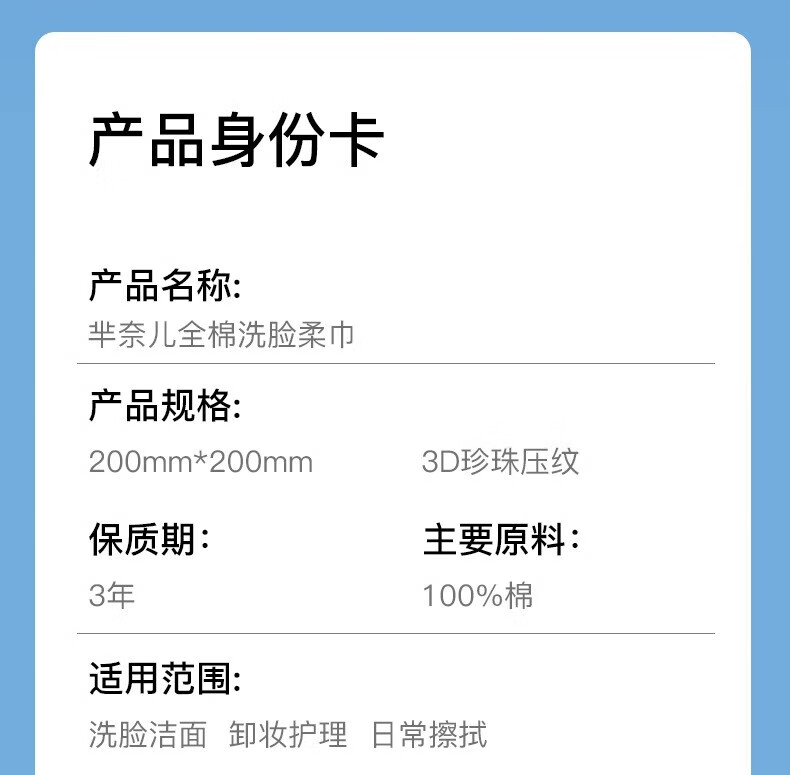 产品身份卡

产品名称:
芈奈儿全棉洗脸柔巾

产品规格:
200mm*200mm 3D珍珠压纹

保质期:
3年

主要原料:
100%棉

适用范围:
洗脸洁面 卸妆护理 日常擦拭