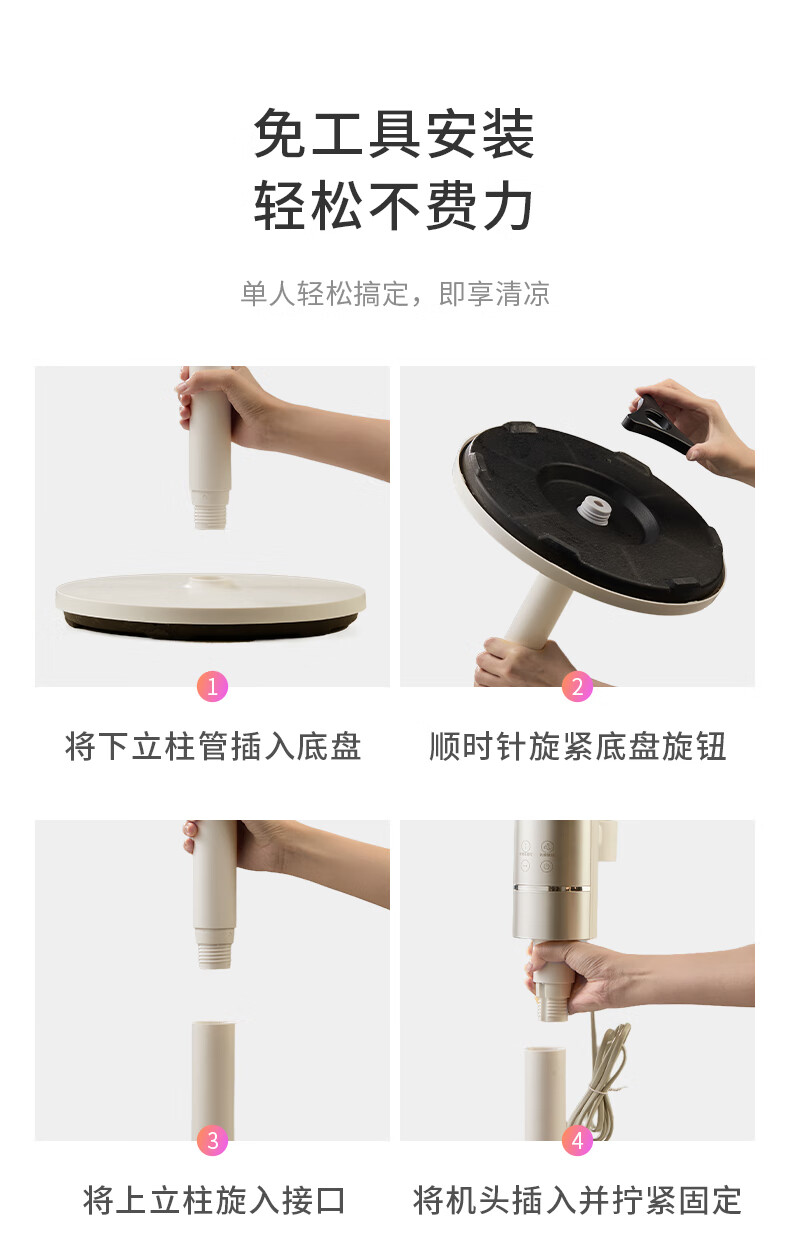 免工具安装
轻松不费力

单人轻松搞定，即享清凉

1
将下立柱管插入底盘

2
顺时针旋紧底盘旋钮

3
将上立柱旋入接口

4
将机头插入并拧紧固定