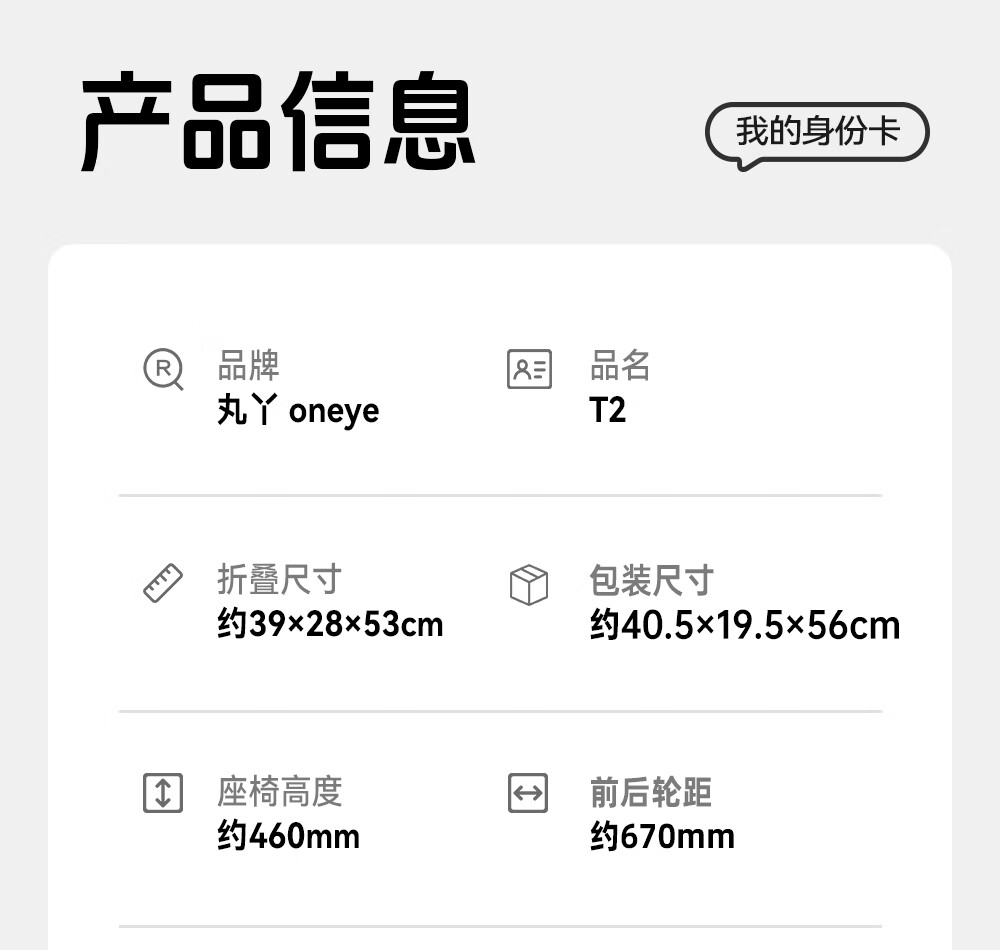 产品信息

我的身份卡

品牌
丸丫 oneye

品名
T2

折叠尺寸
约39×28×53cm

包装尺寸
约40.5×19.5×56cm

座椅高度
约460mm

前后轮距
约670mm