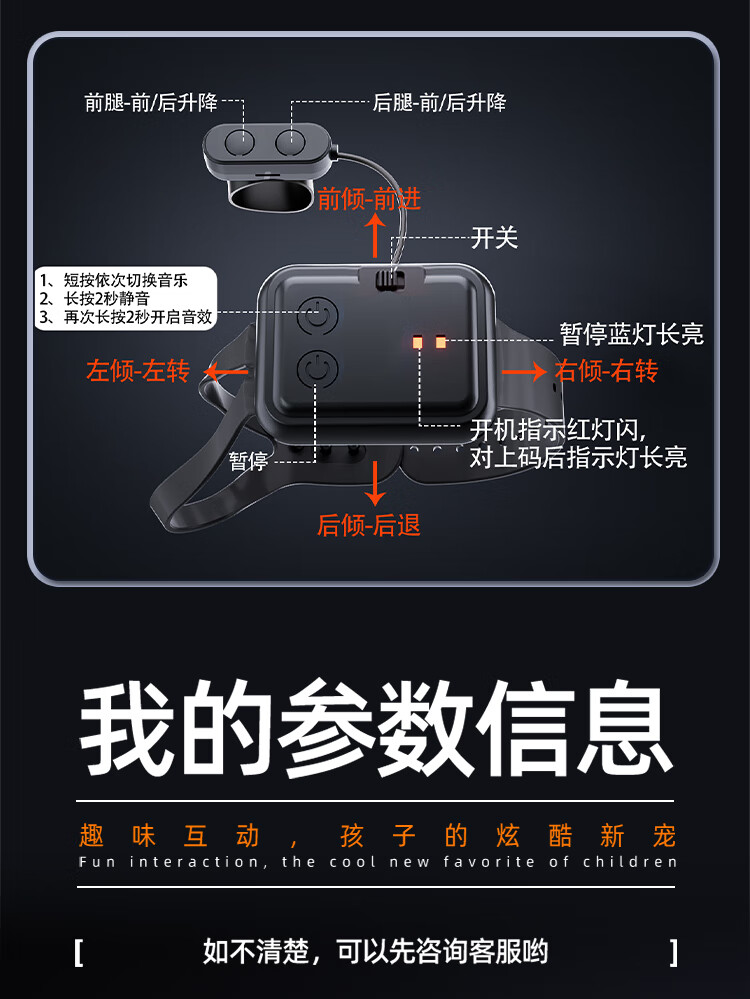 前腿-前/后升降

后腿-前/后升降

前倾-前进

开关

1、短按依次切换音乐
2、长按2秒静音
3、再次长按2秒开启音效

暂停蓝灯长亮

左倾-左转

右倾-右转

开机指示红灯闪，
对上码后指示灯长亮

暂停

后倾-后退

我的参数信息

趣味互动，孩子的炫酷新宠

Fun interaction, the cool new favorite of children

[ 如不清楚，可以先咨询客服哟 ]