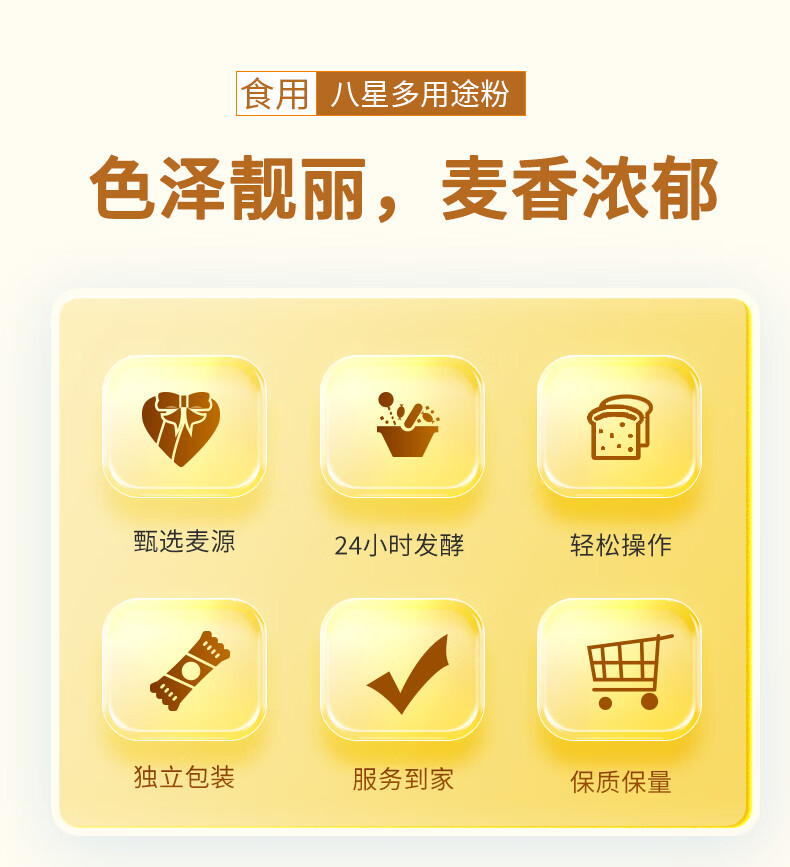 食用 八星多用途粉

色泽靓丽，麦香浓郁

甄选麦源

24小时发酵

轻松操作

独立包装

服务到家

保质保量