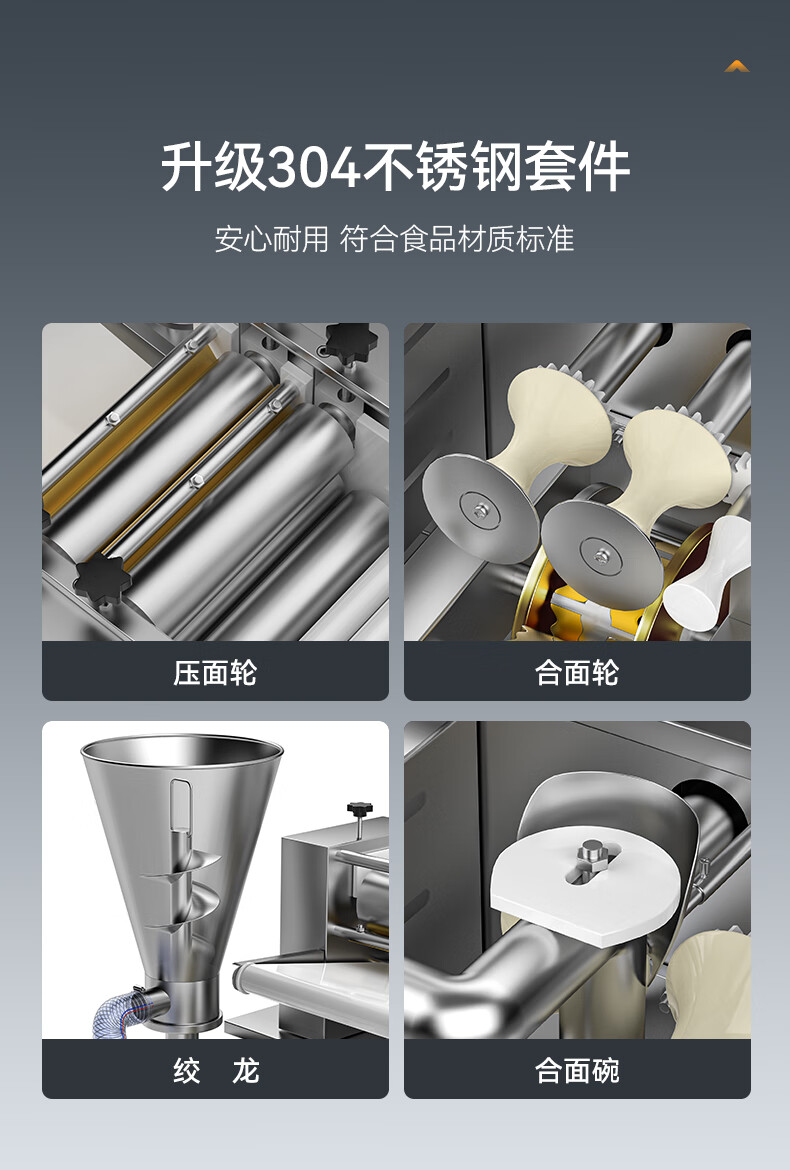 升级304不锈钢套件

安心耐用 符合食品材质标准

压面轮

合面轮

绞 龙

合面碗